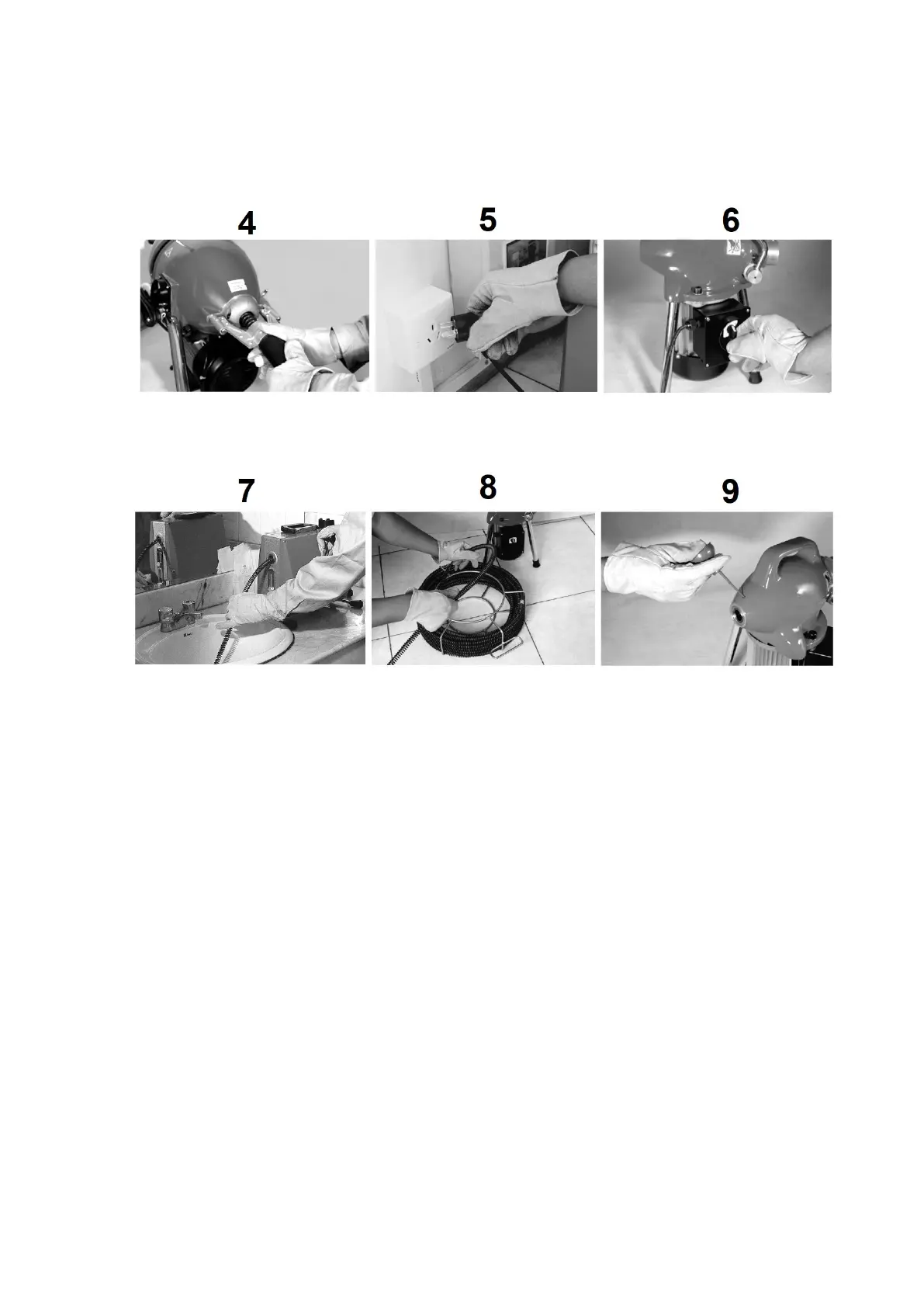 4

5

6

7

8

9