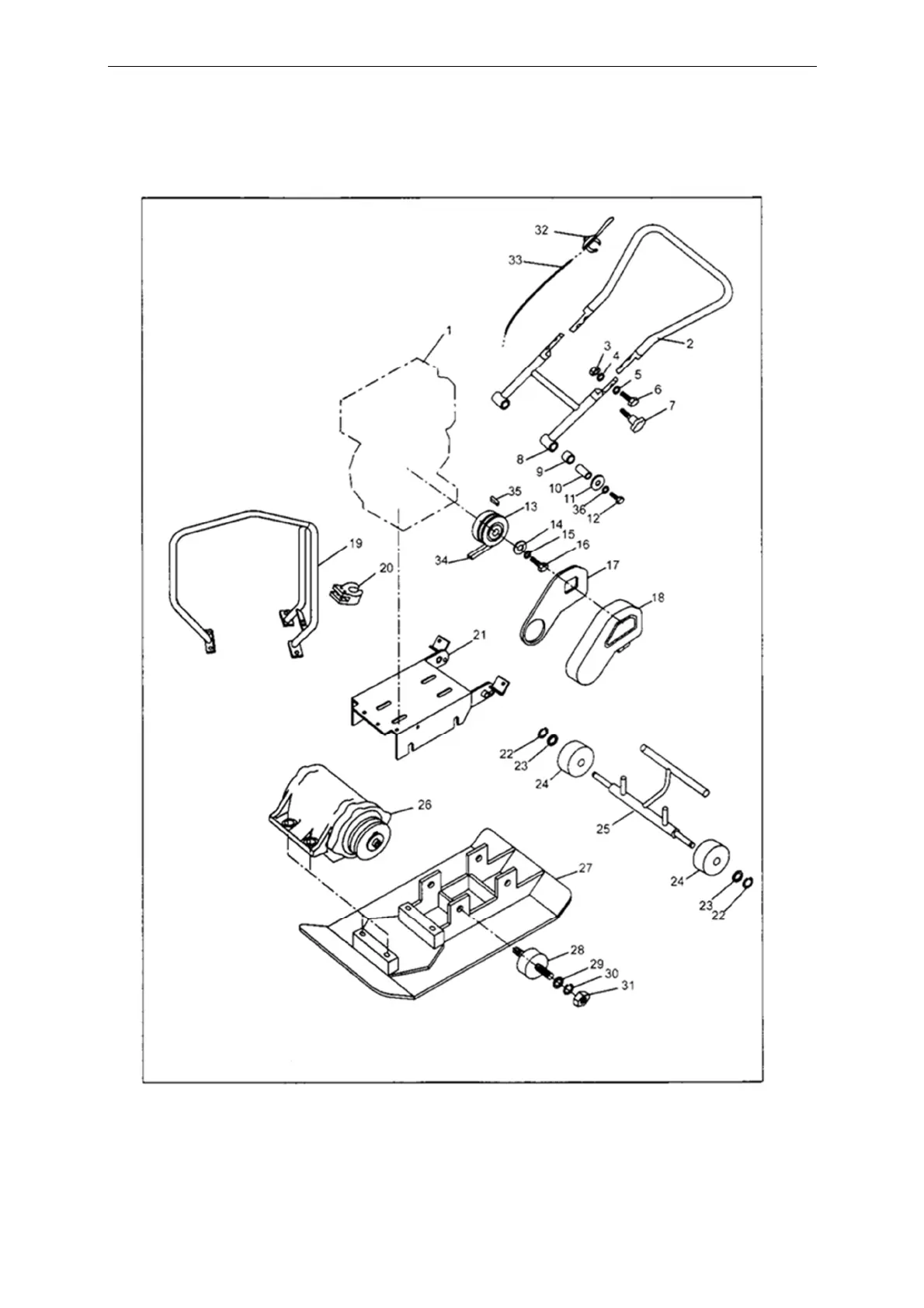 32
33
1
2
3
4
5
6
7
8
9
10
11
36
12
35
13
14
15
16
34
17
18
19
20
21
22
23
24
25
26
27
24
23
22
28
29
30
31