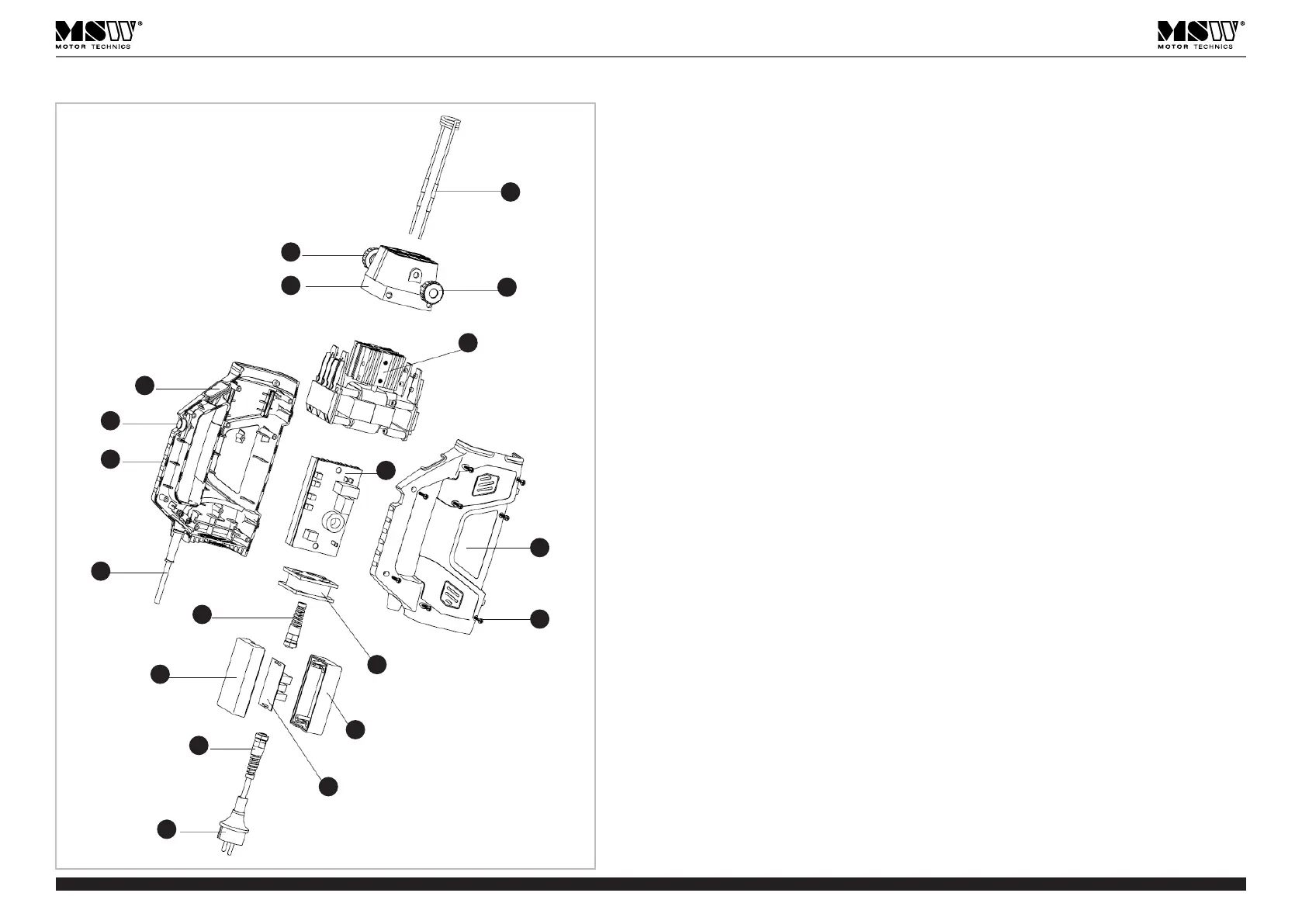 MSW®
MOTOR TECHNICS

MSW®
MOTOR TECHNICS