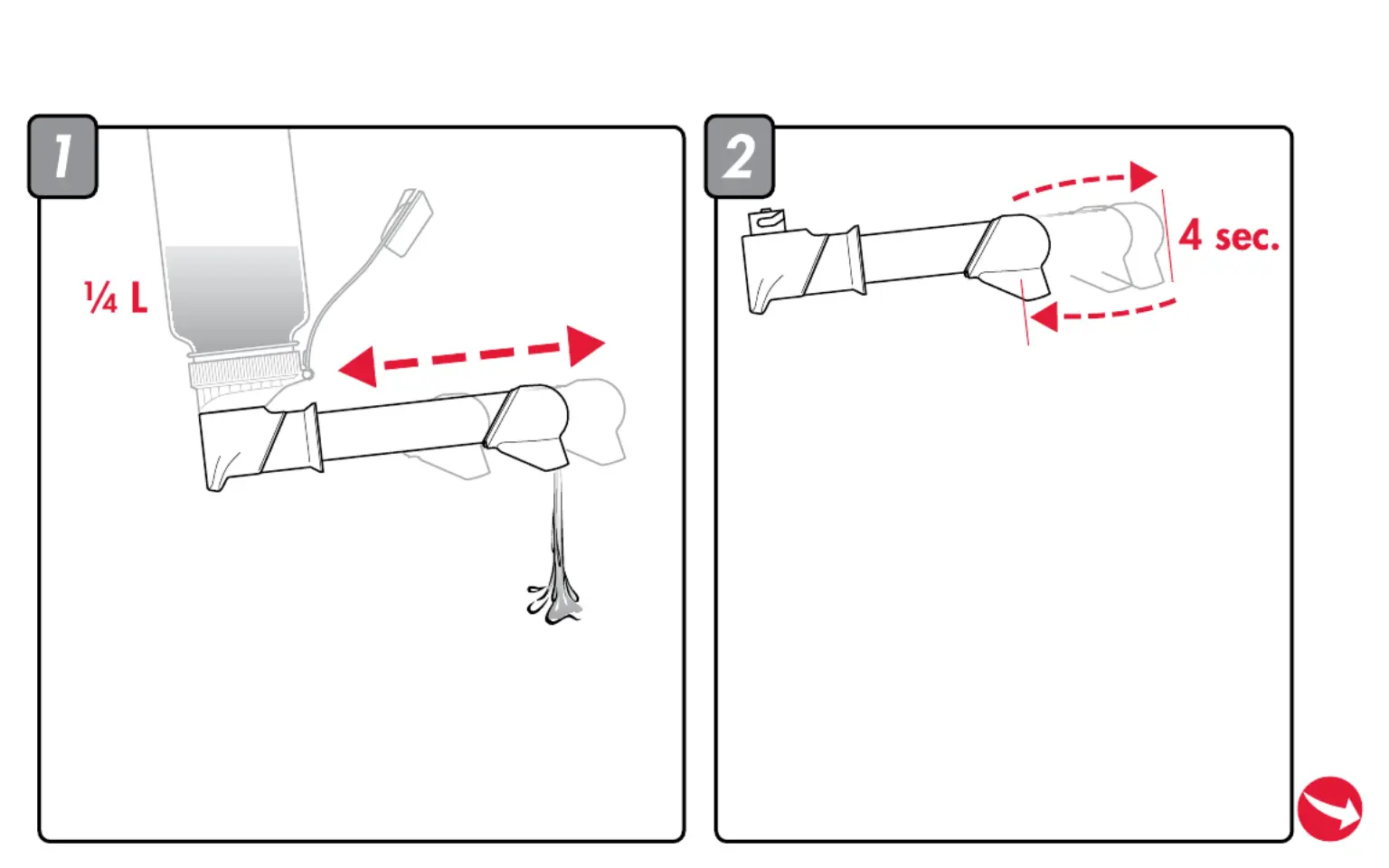 1

¼ L

2

4 sec.