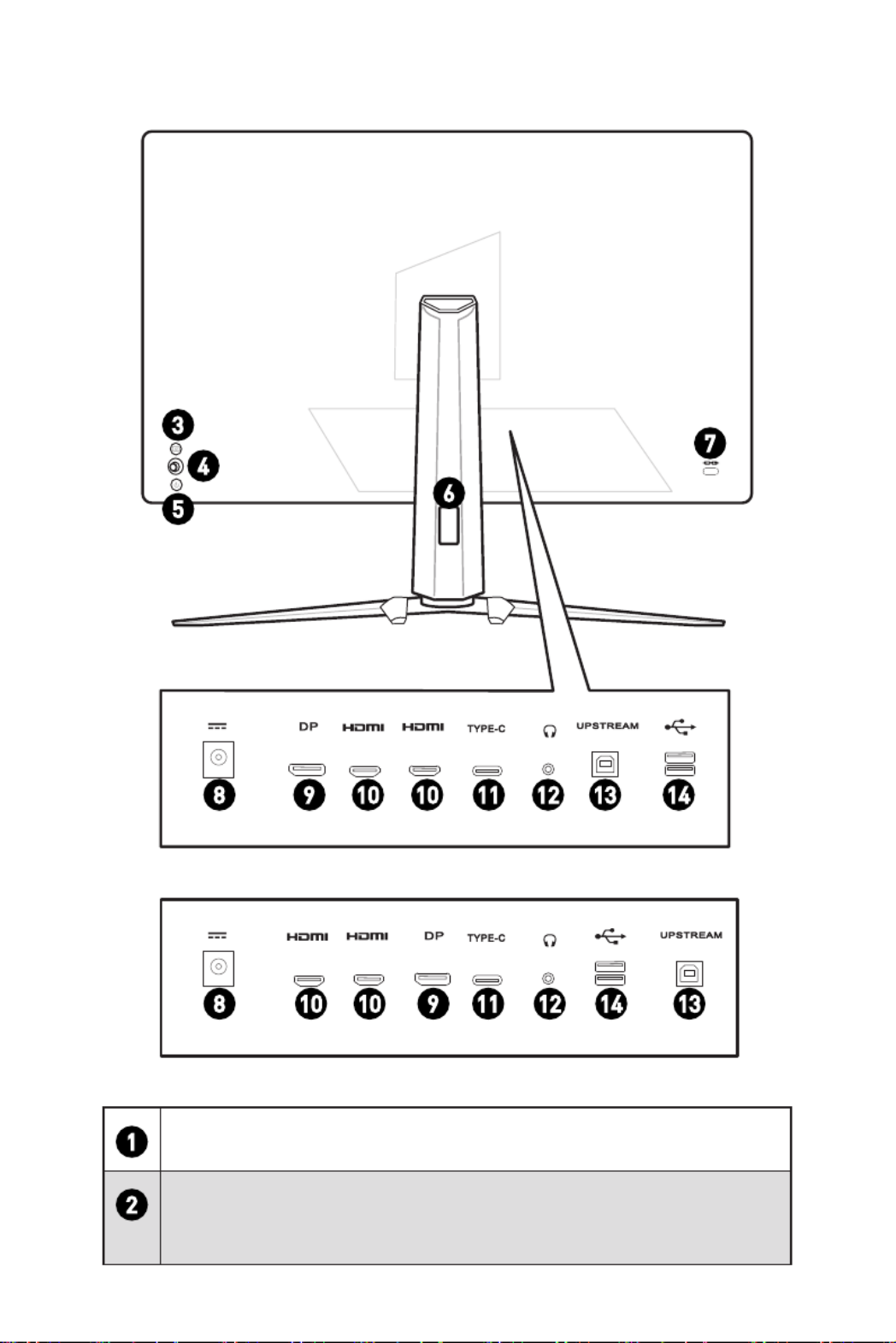 3
4
5
6
7

DP HDMI HDMI TYPE-C UPSTREAM
8 9 10 10 11 12 13 14

HDMI HDMI DP TYPE-C UPSTREAM
8 10 10 9 11 12 14 13

| 1 | |
|---|---|
| 2 | |