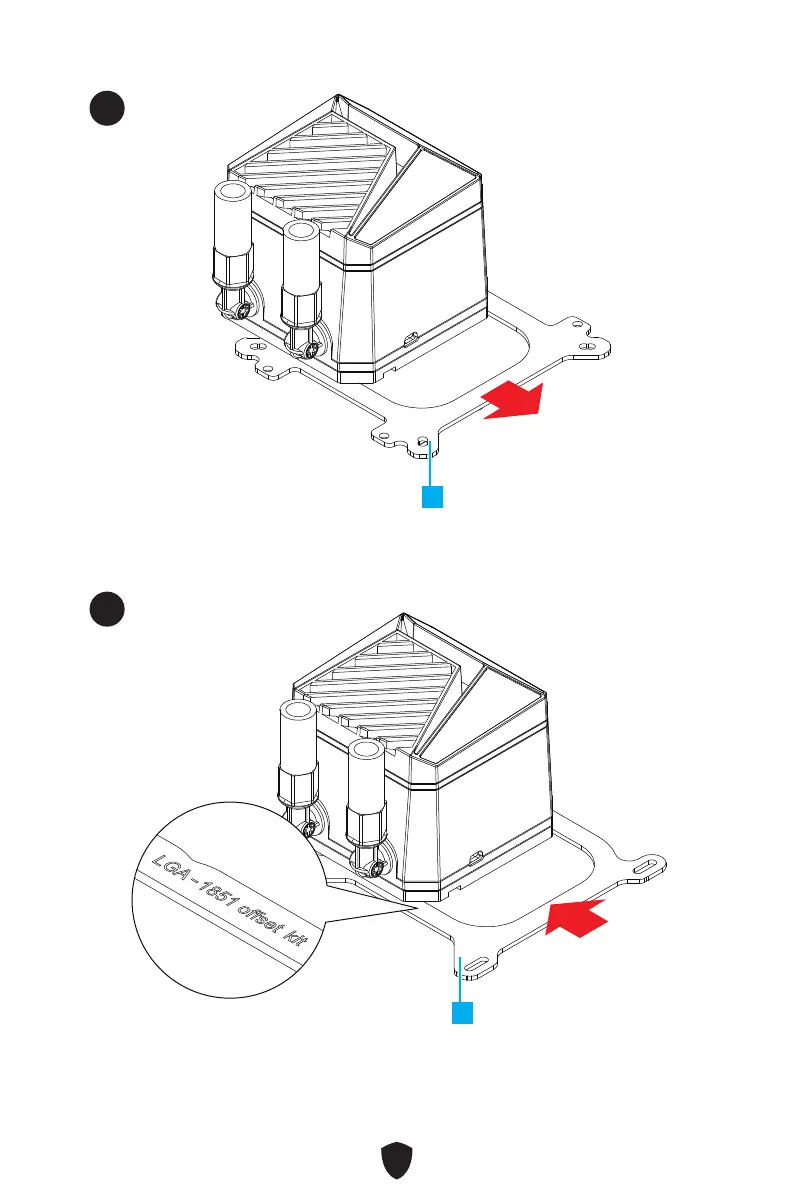 LGA-1851 offset kit