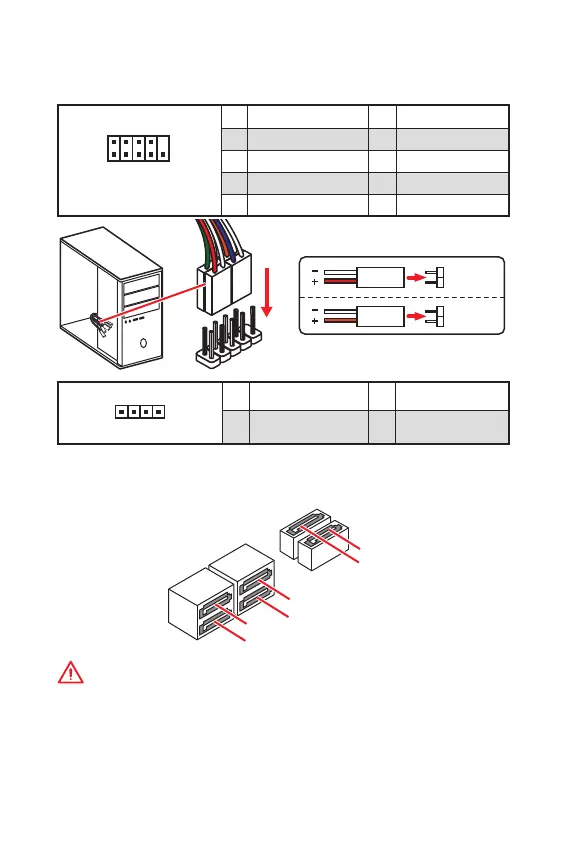 −
+
−
+