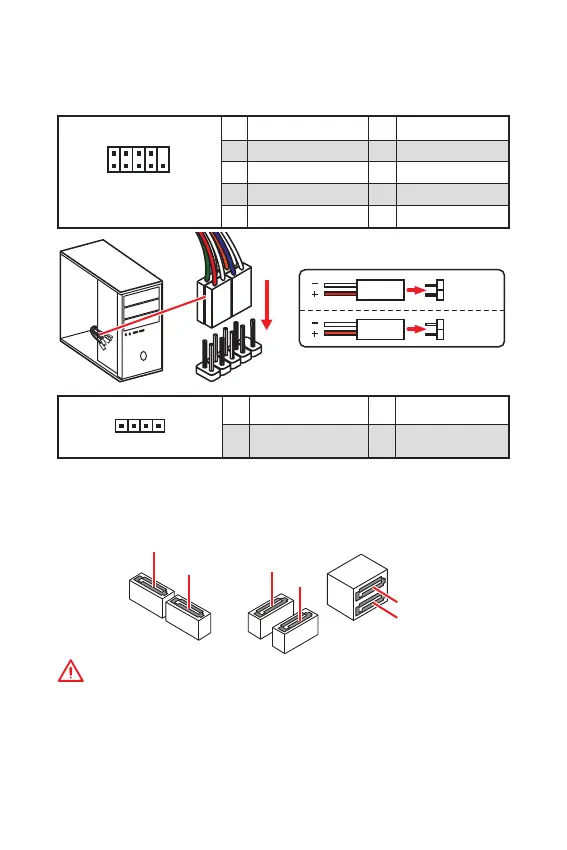 −
+
−
+