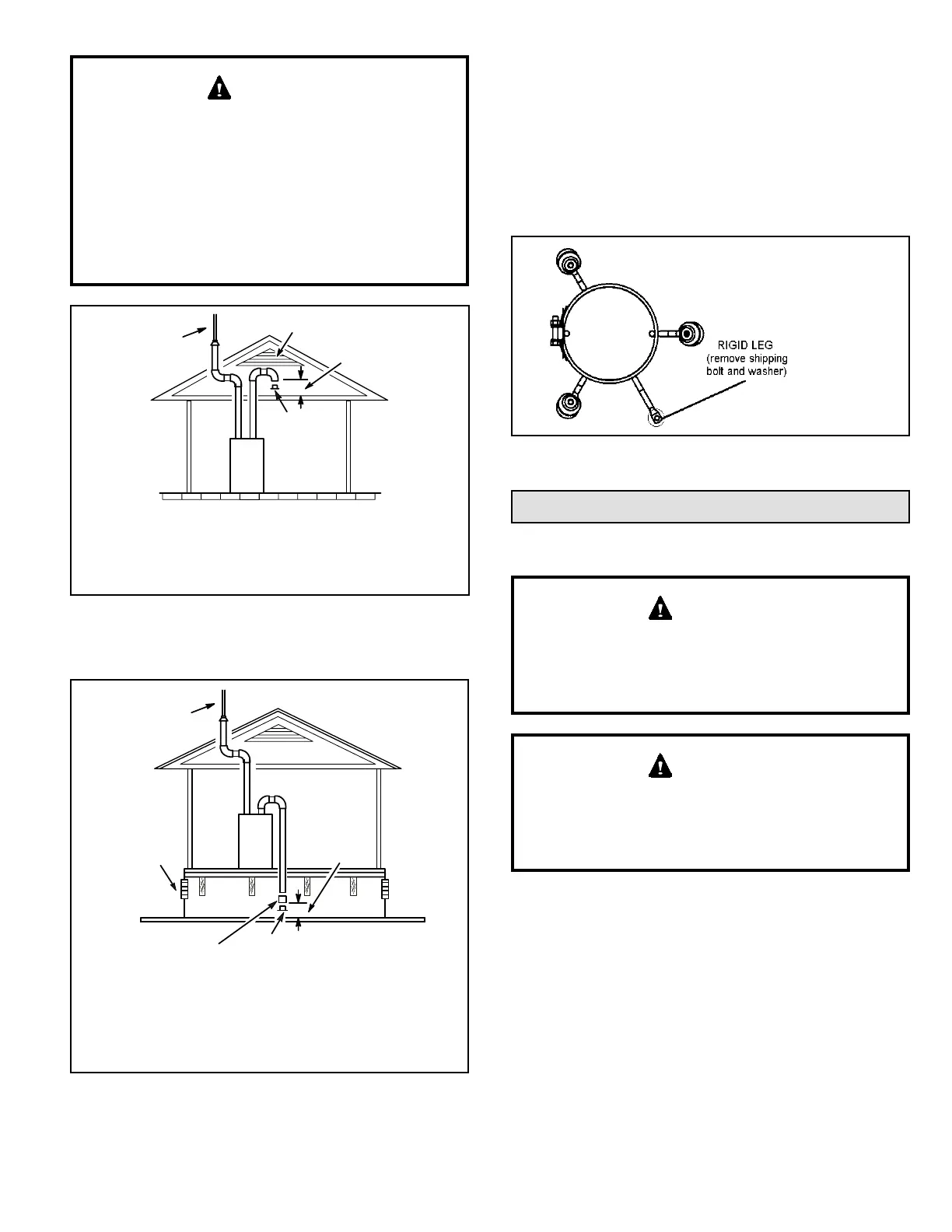 RIGID LEG
(remove shipping
bolt and washer)