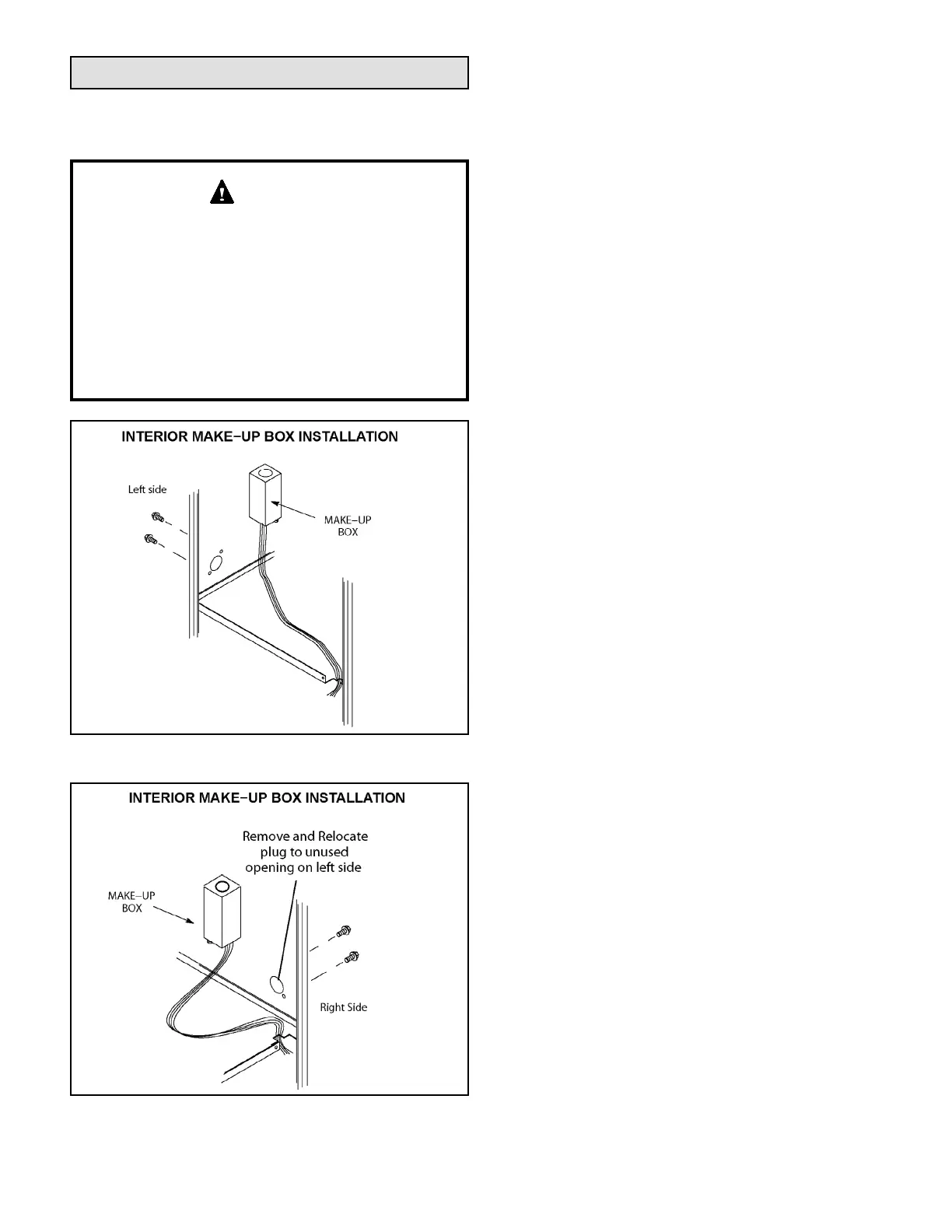 INTERIOR MAKE−UP BOX INSTALLATION

Left side

MAKE−UP BOX

INTERIOR MAKE−UP BOX INSTALLATION

Remove and Relocate plug to unused opening on left side

MAKE−UP BOX

Right Side