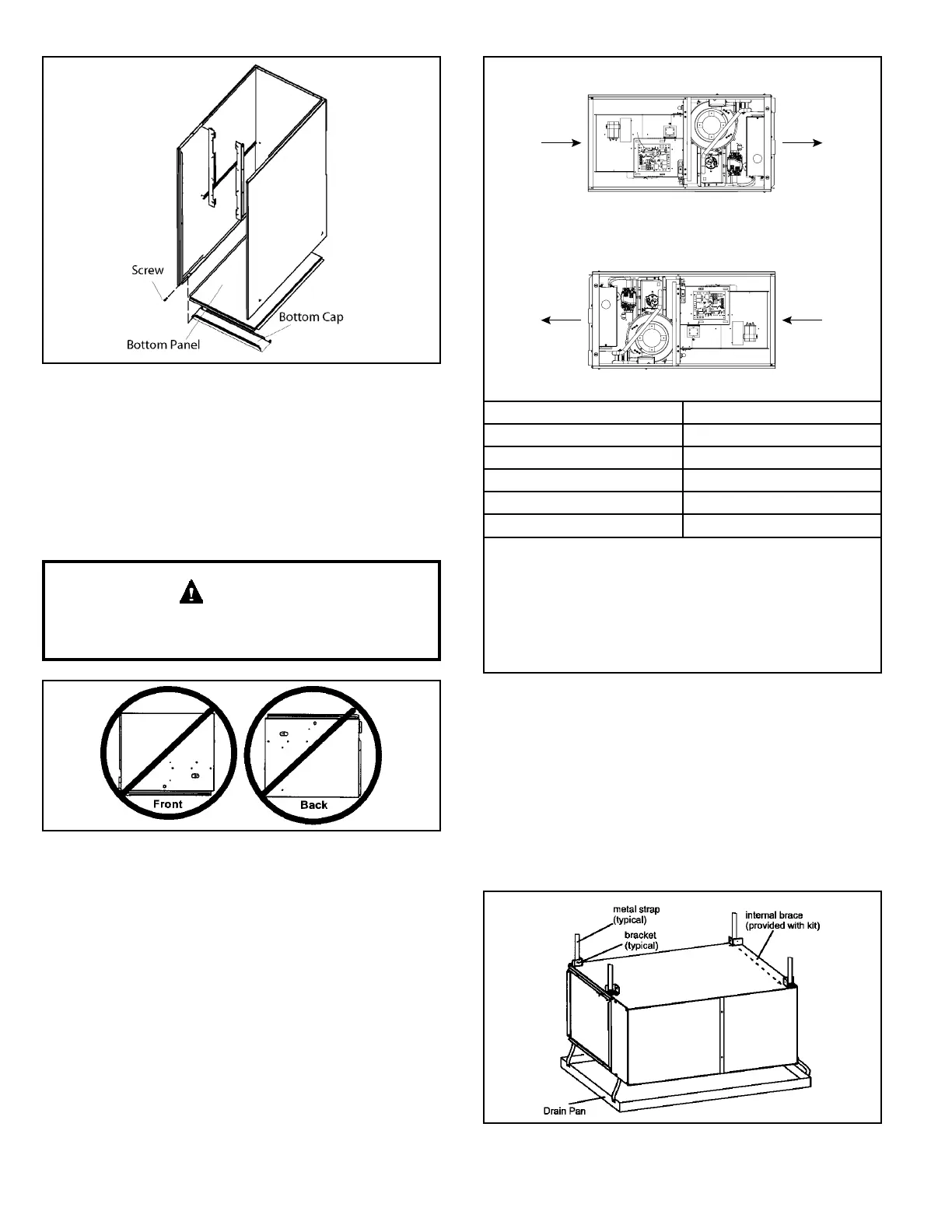 Screw

Bottom Cap

Bottom Panel

Front

Back

metal strap (typical)

bracket (typical)

internal brace (provided with kit)

Drain Pan