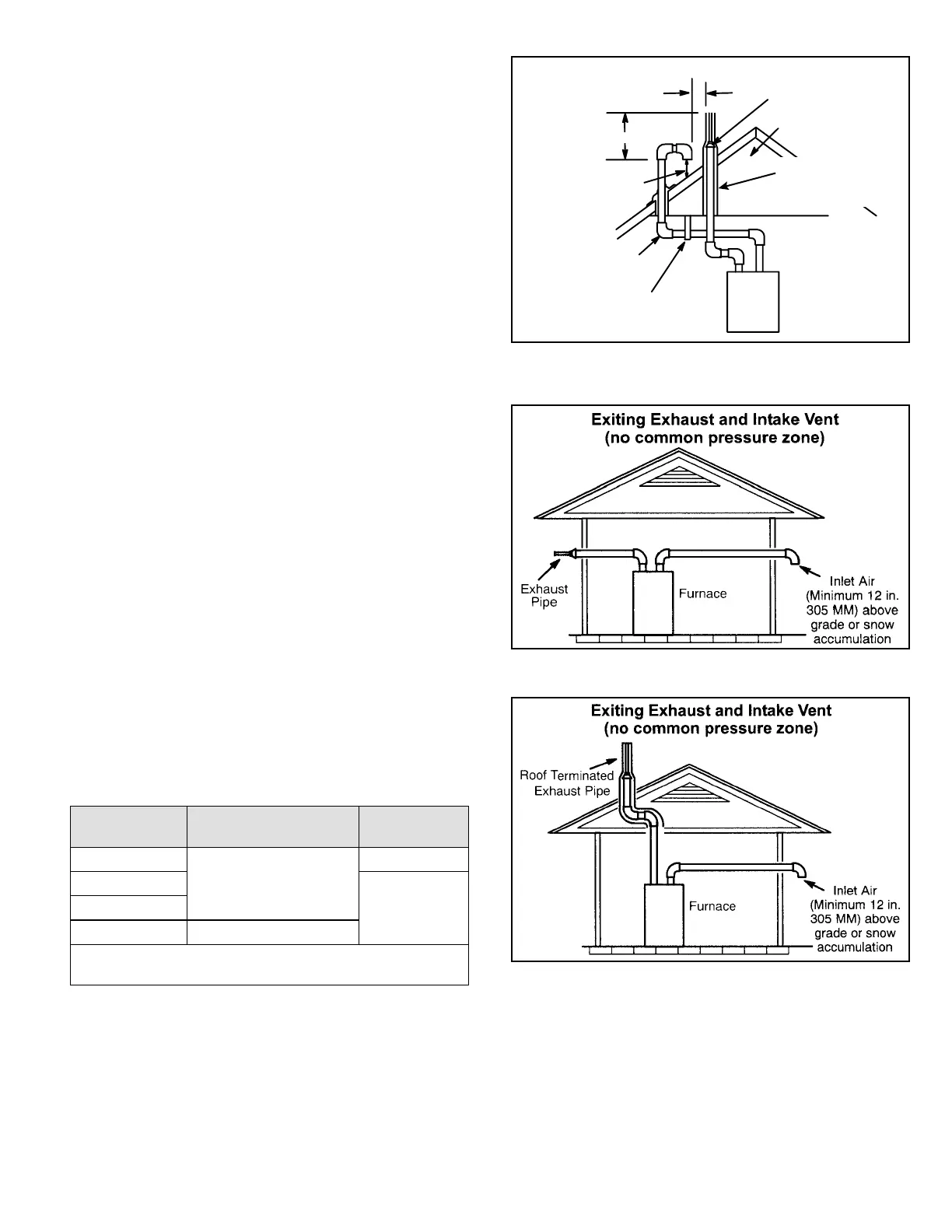 Exiting Exhaust and Intake Vent (no common pressure zone)

Exhaust Pipe

Furnace

Inlet Air (Minimum 12 in. 305 MM) above grade or snow accumulation

Exiting Exhaust and Intake Vent (no common pressure zone)

Roof Terminated Exhaust Pipe

Furnace

Inlet Air (Minimum 12 in. 305 MM) above grade or snow accumulation