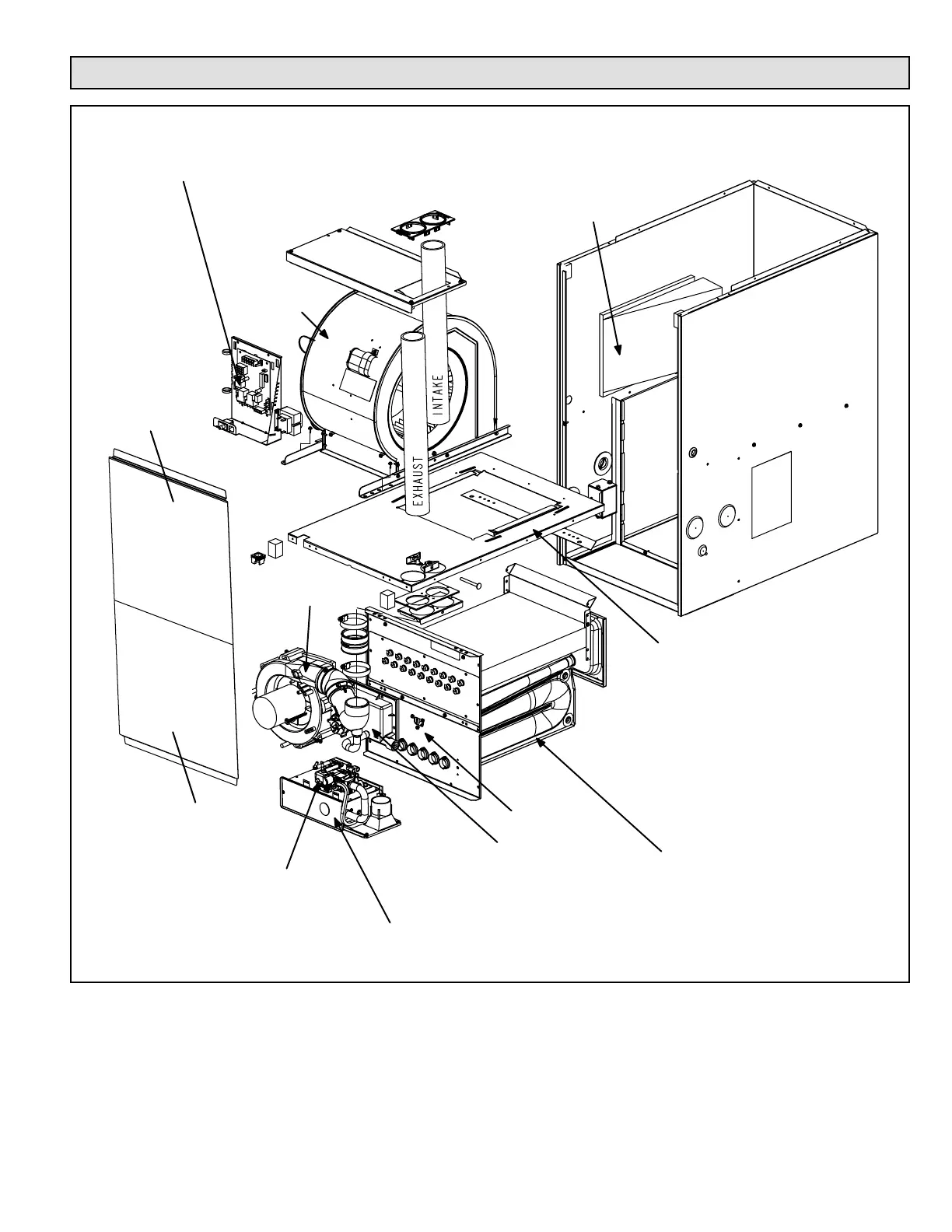 INTAKE

EXHAUST