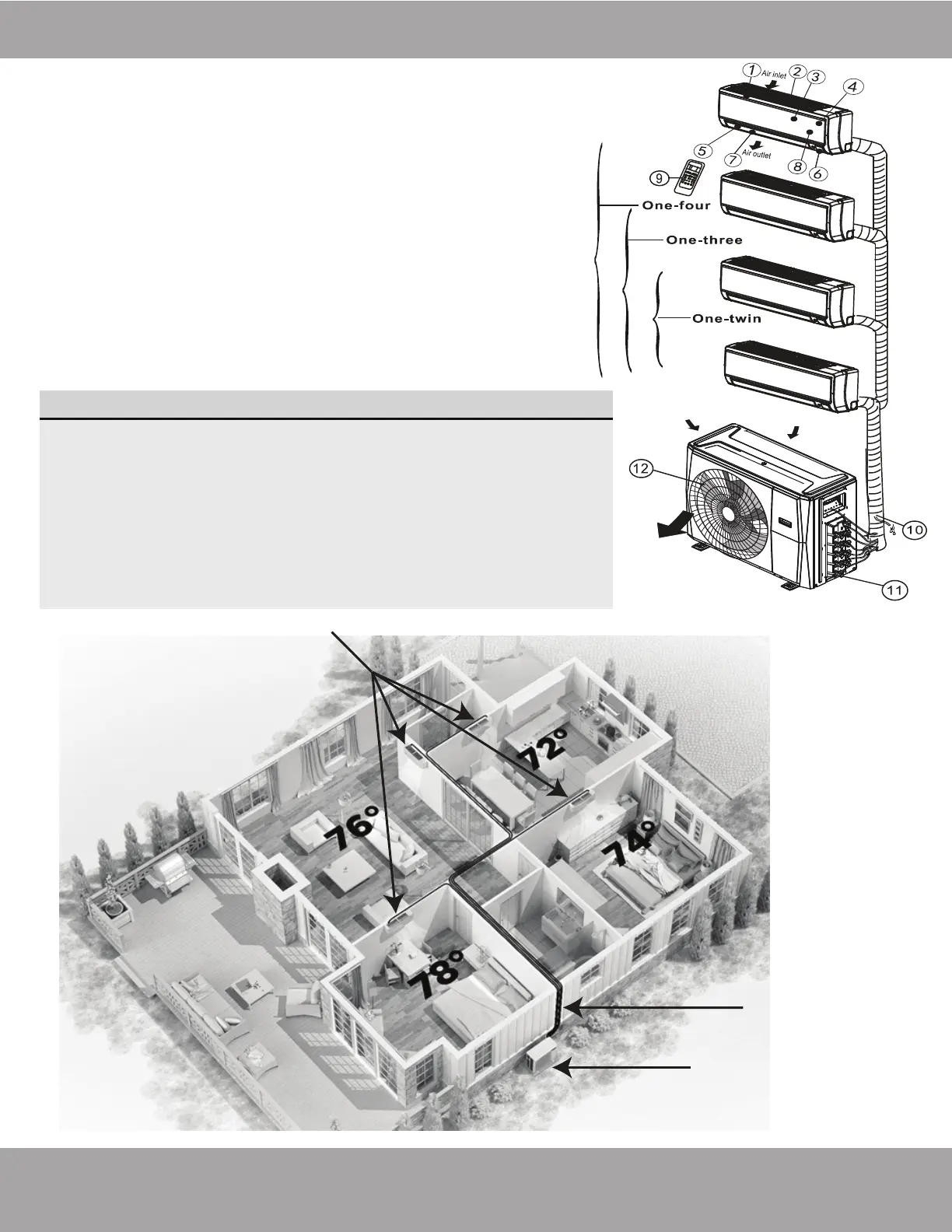 1
Air inlet
2
3
4
5
7
Air outlet
8
6
9
One-four
One-three
One-twin
12
10
11
72°
76°
74°
78°