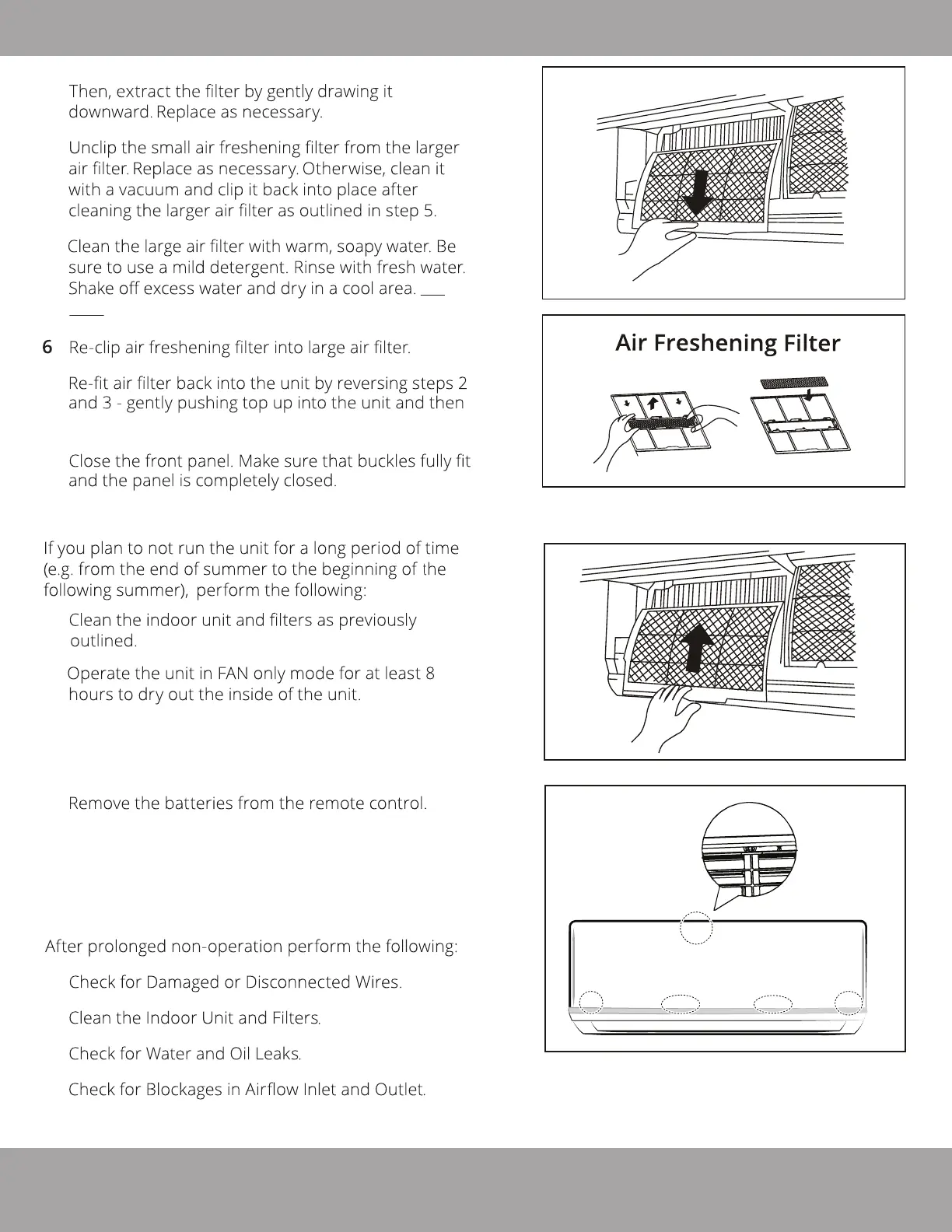 Then, extract the filter by gently drawing it downward. Replace as necessary.

Unclip the small air freshening filter from the larger air filter. Replace as necessary. Otherwise, clean it with a vacuum and clip it back into place after cleaning the larger air filter as outlined in step 5.

Clean the large air filter with warm, soapy water. Be sure to use a mild detergent. Rinse with fresh water. Shake off excess water and dry in a cool area.

6 Re-clip air freshening filter into large air filter.

Re-fit air filter back into the unit by reversing steps 2 and 3 - gently pushing top up into the unit and then

Close the front panel. Make sure that buckles fully fit and the panel is completely closed.

If you plan to not run the unit for a long period of time (e.g. from the end of summer to the beginning of the following summer), perform the following:

Clean the indoor unit and filters as previously outlined.

Operate the unit in FAN only mode for at least 8 hours to dry out the inside of the unit.

Remove the batteries from the remote control.

After prolonged non-operation perform the following:

Check for Damaged or Disconnected Wires.

Clean the Indoor Unit and Filters.

Check for Water and Oil Leaks.

Check for Blockages in Airflow Inlet and Outlet.

Air Freshening Filter