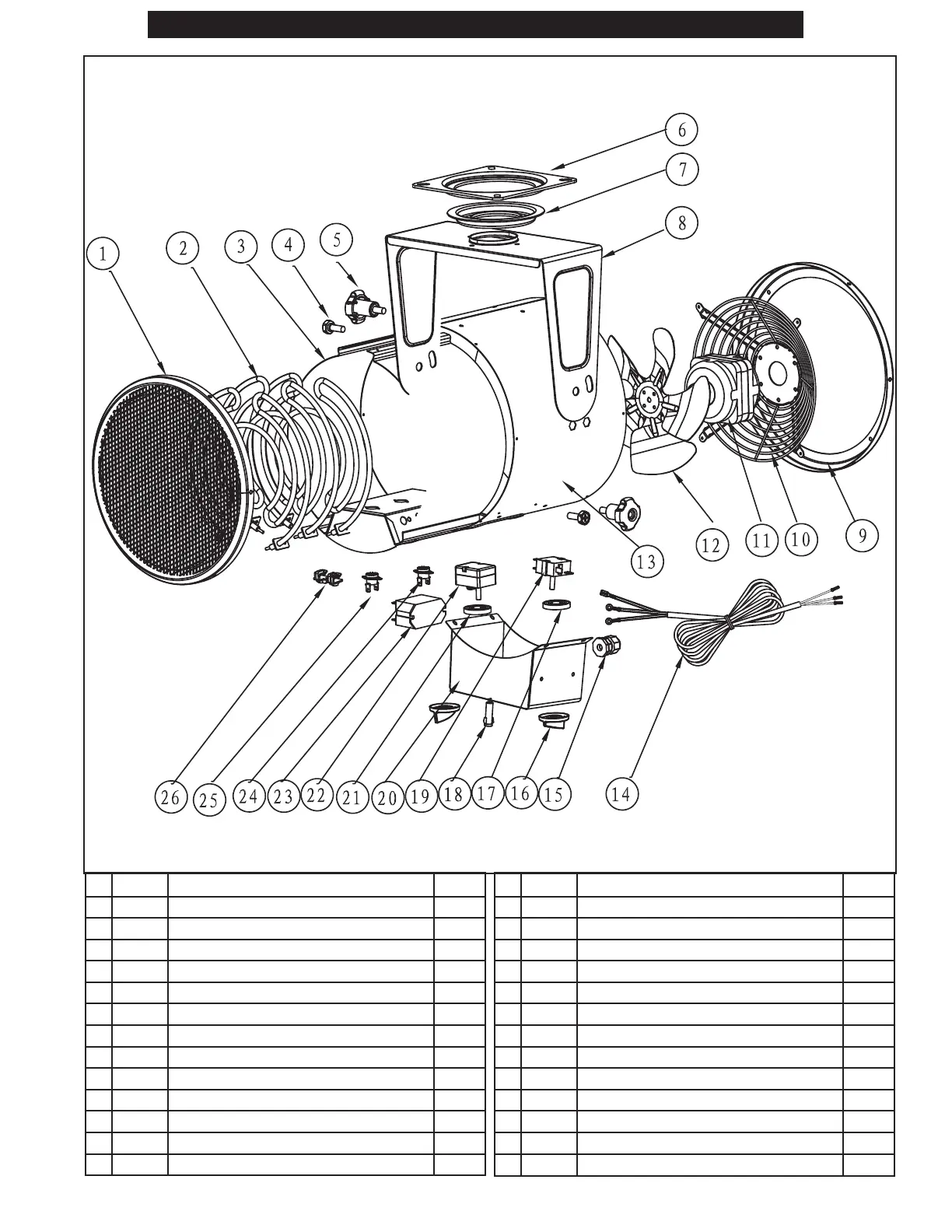 6
7
8
1
2
3
4
5
12
11
10
9
13
26
25
24
23
22
21
20
19
18
17
16
15
14