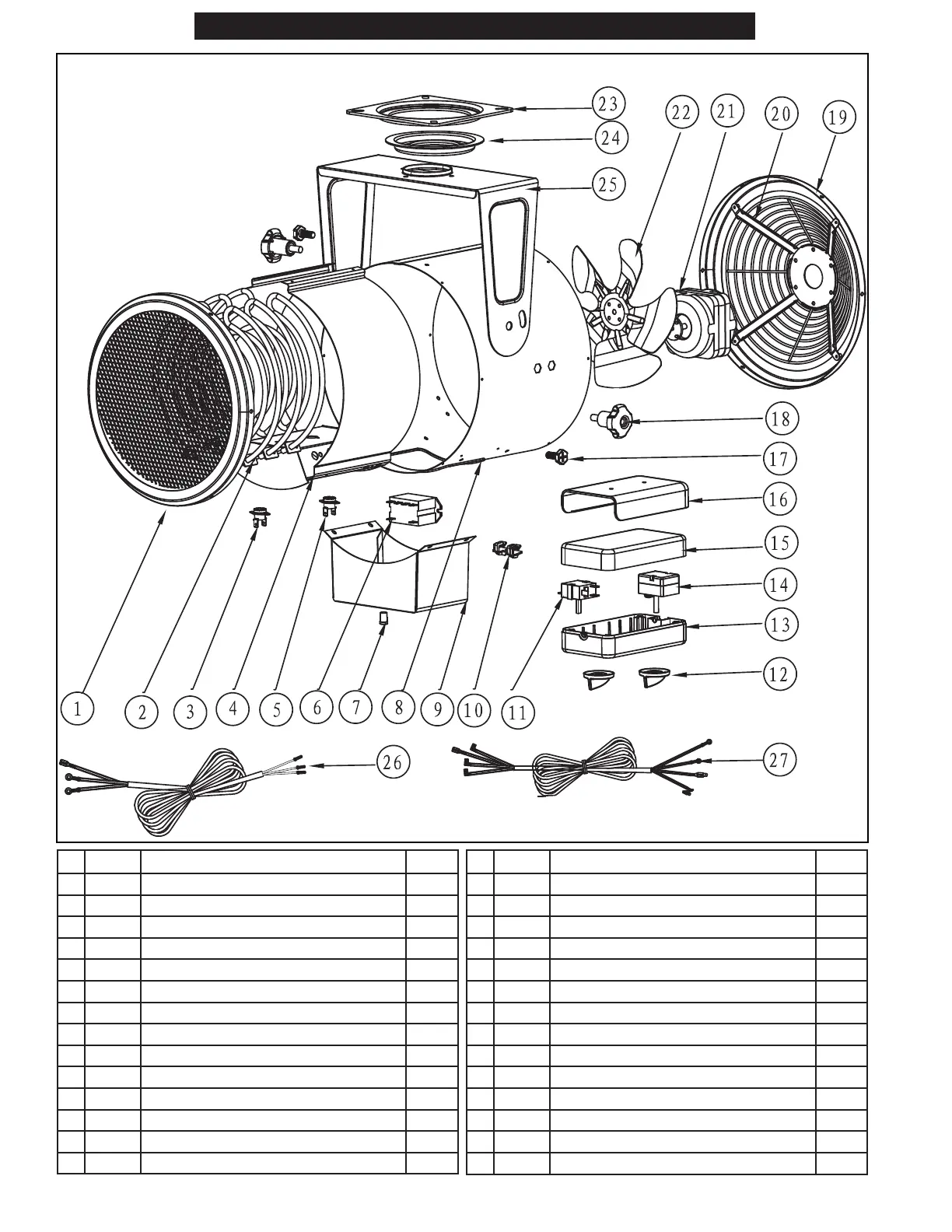 23
24
25
22
21
20
19
18
17
16
15
14
13
12
1
2
3
4
5
6
7
8
9
10
11
26
27