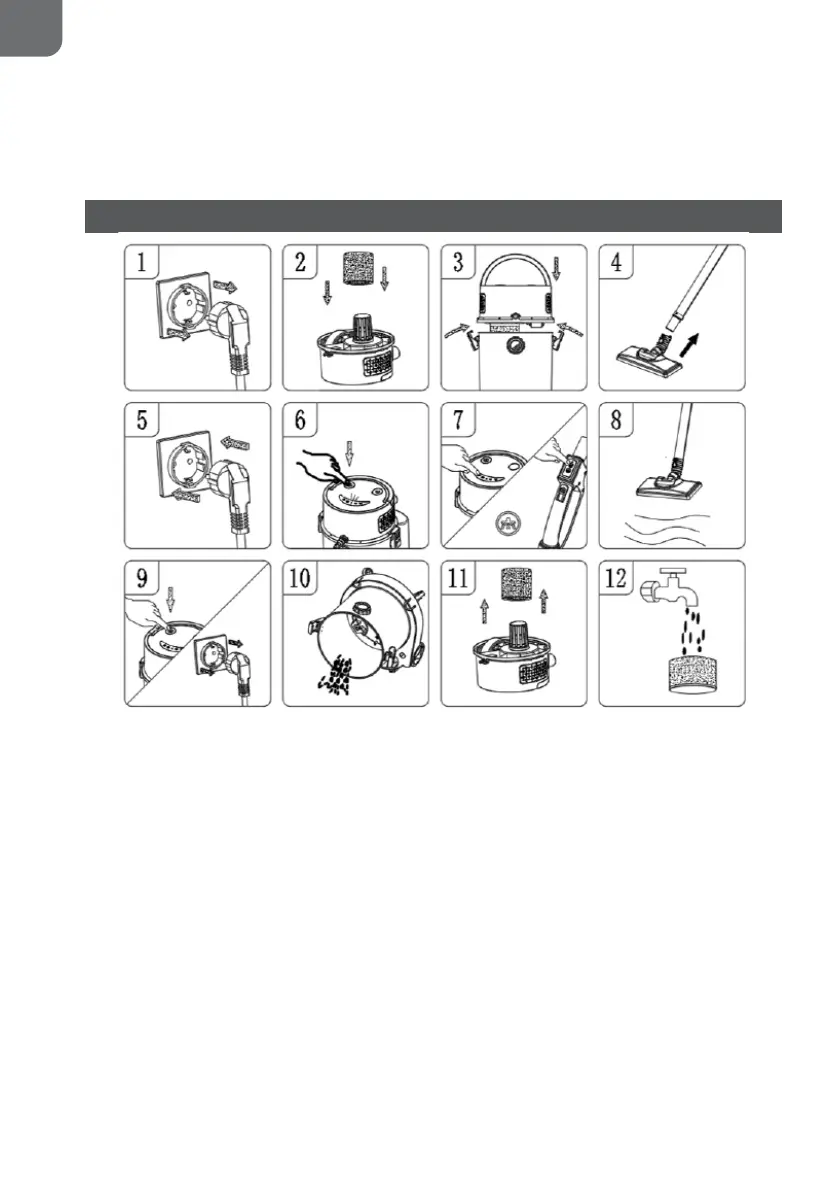 1

2

3

4

5

6

7

8

9

10

11

12