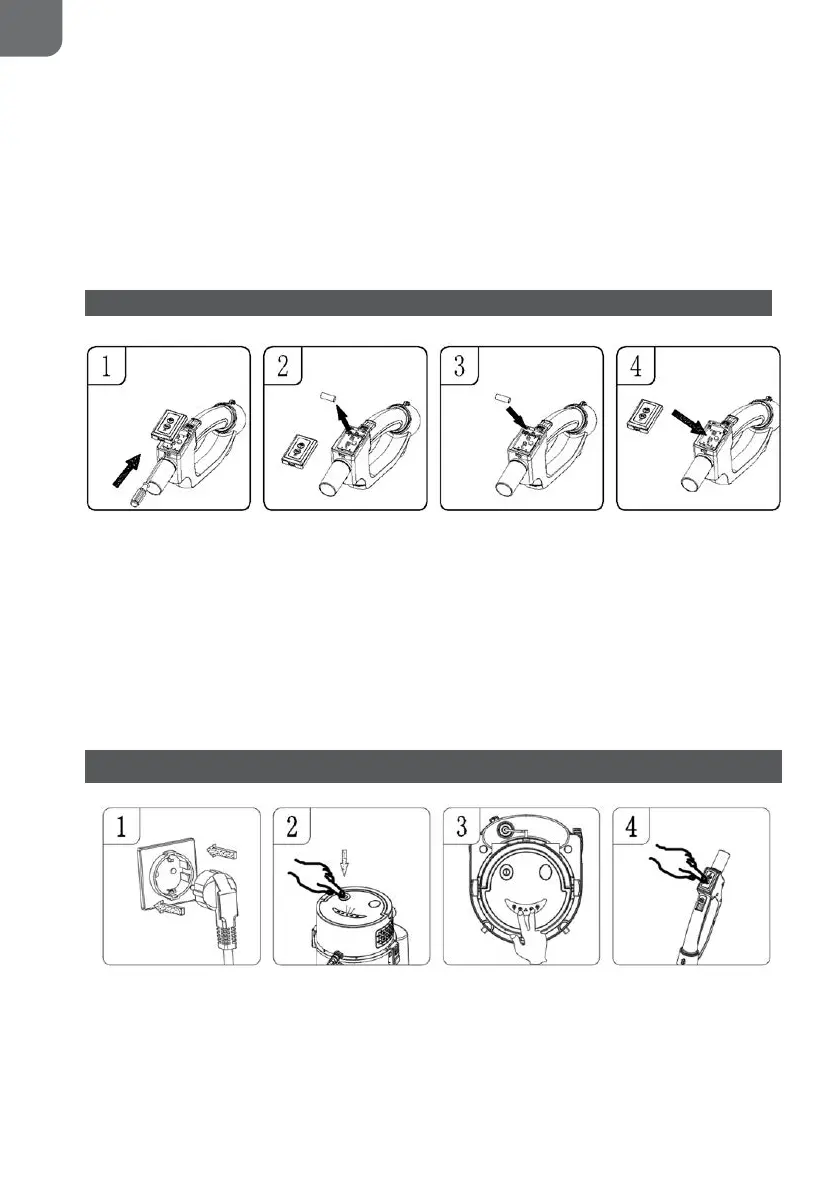 1

2

3

4

1

2

3

4