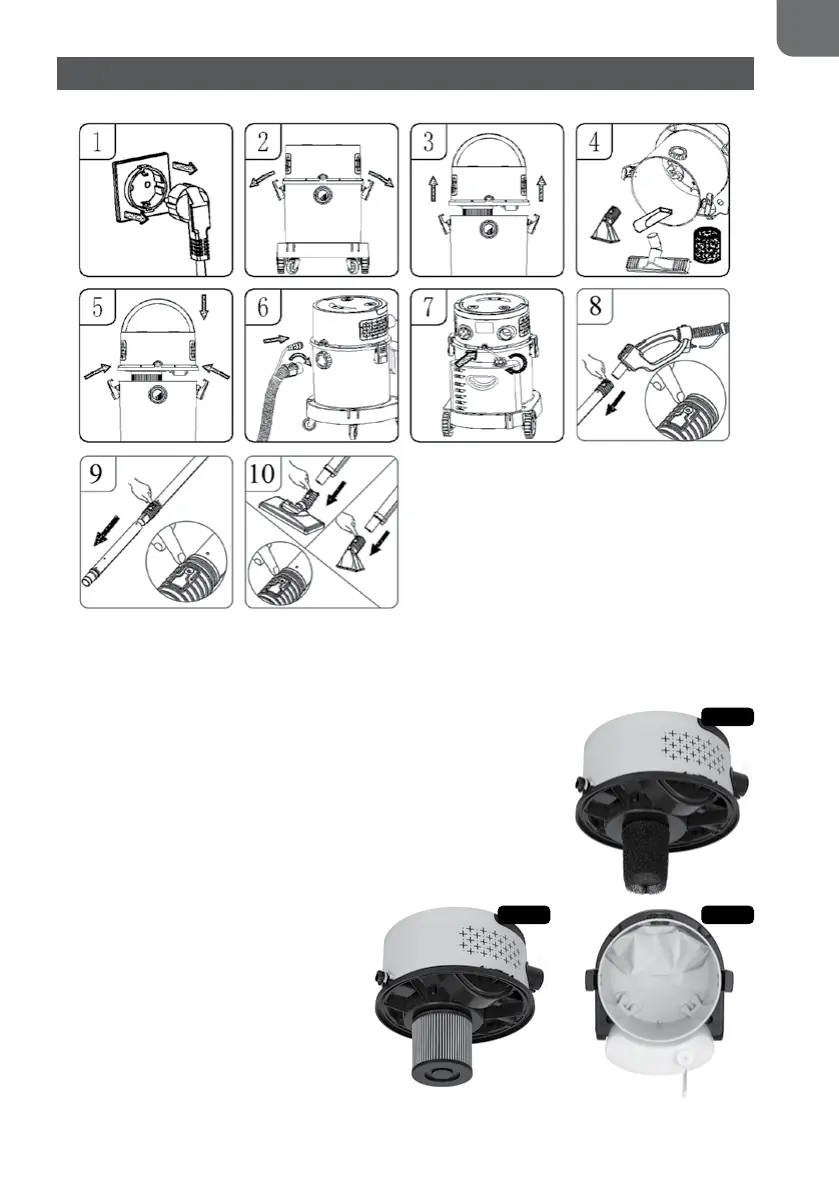 1

2

3

4

5

6

7

8

9

10