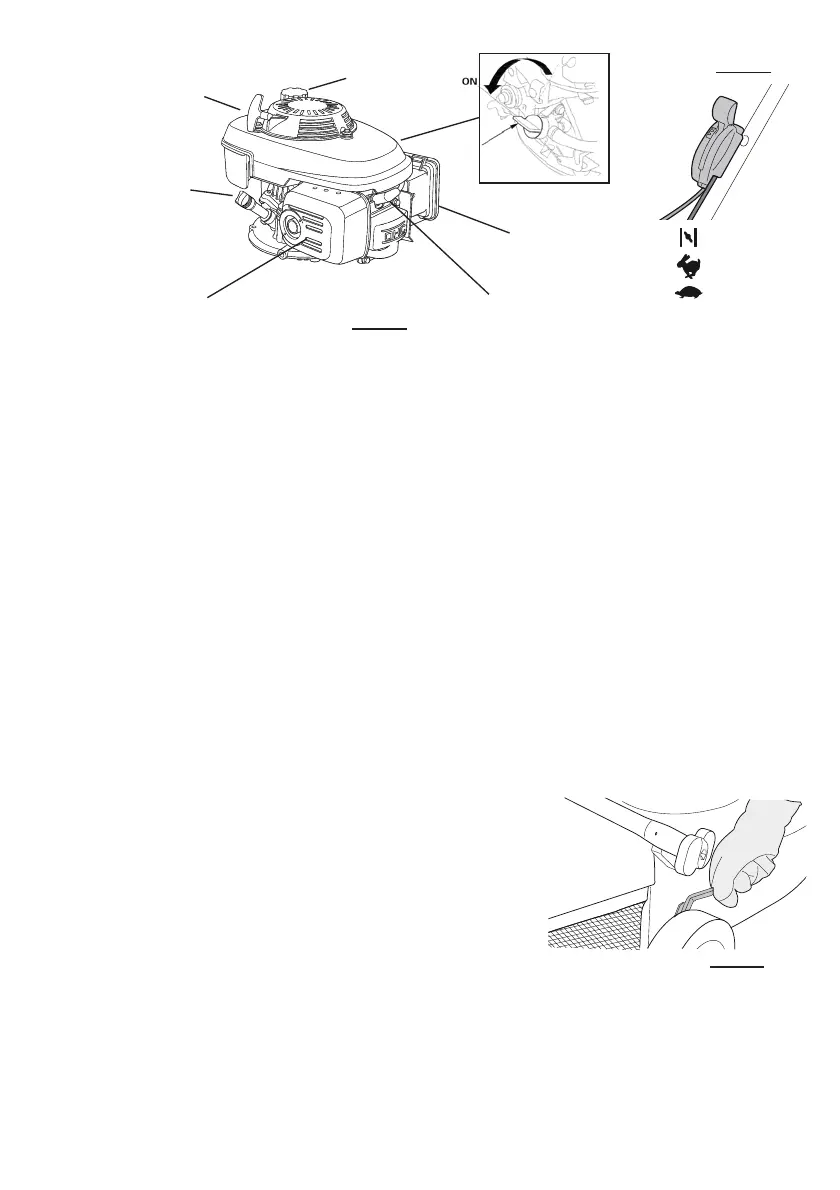 ON