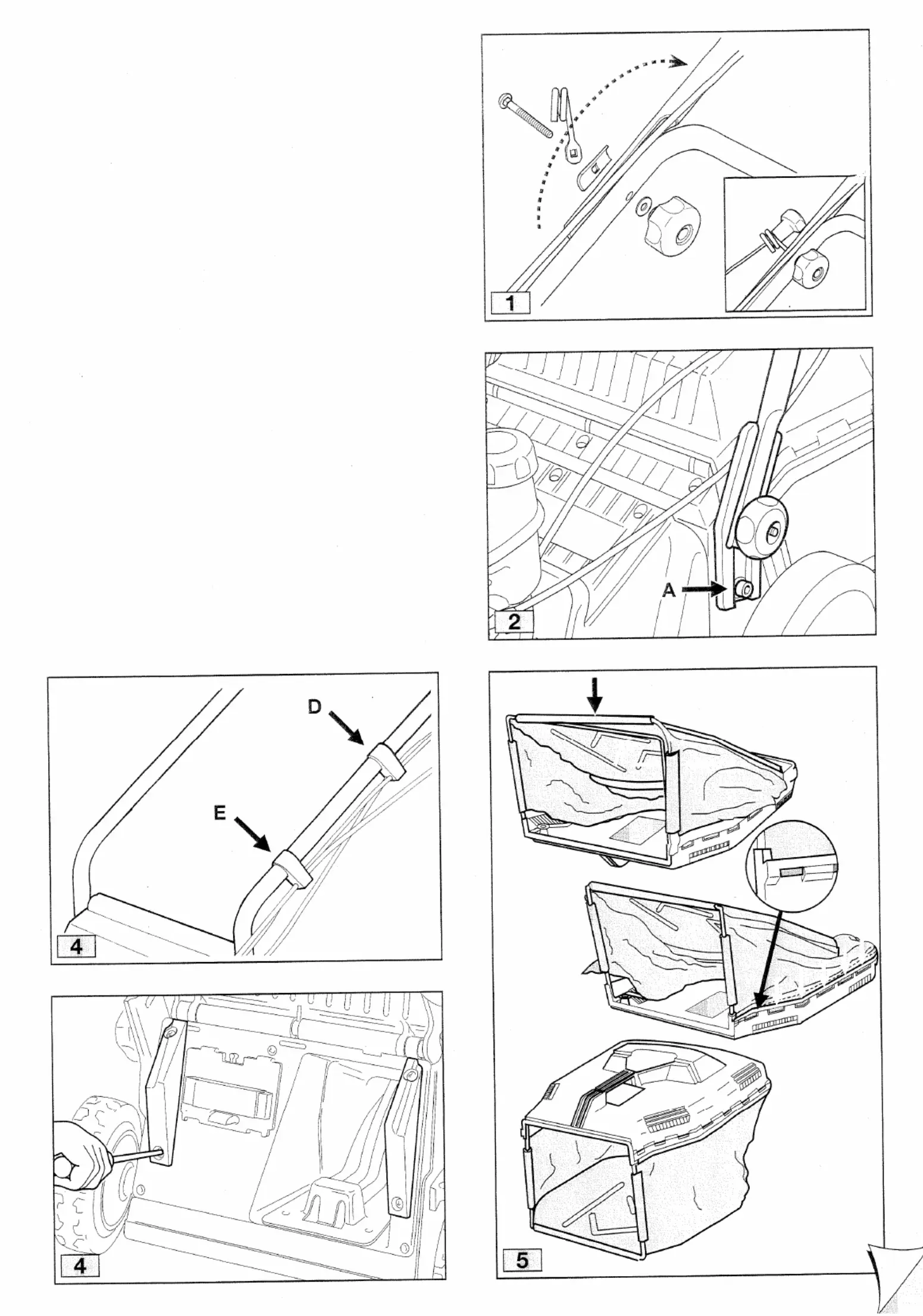 1

A

2

D

E

4

4

5