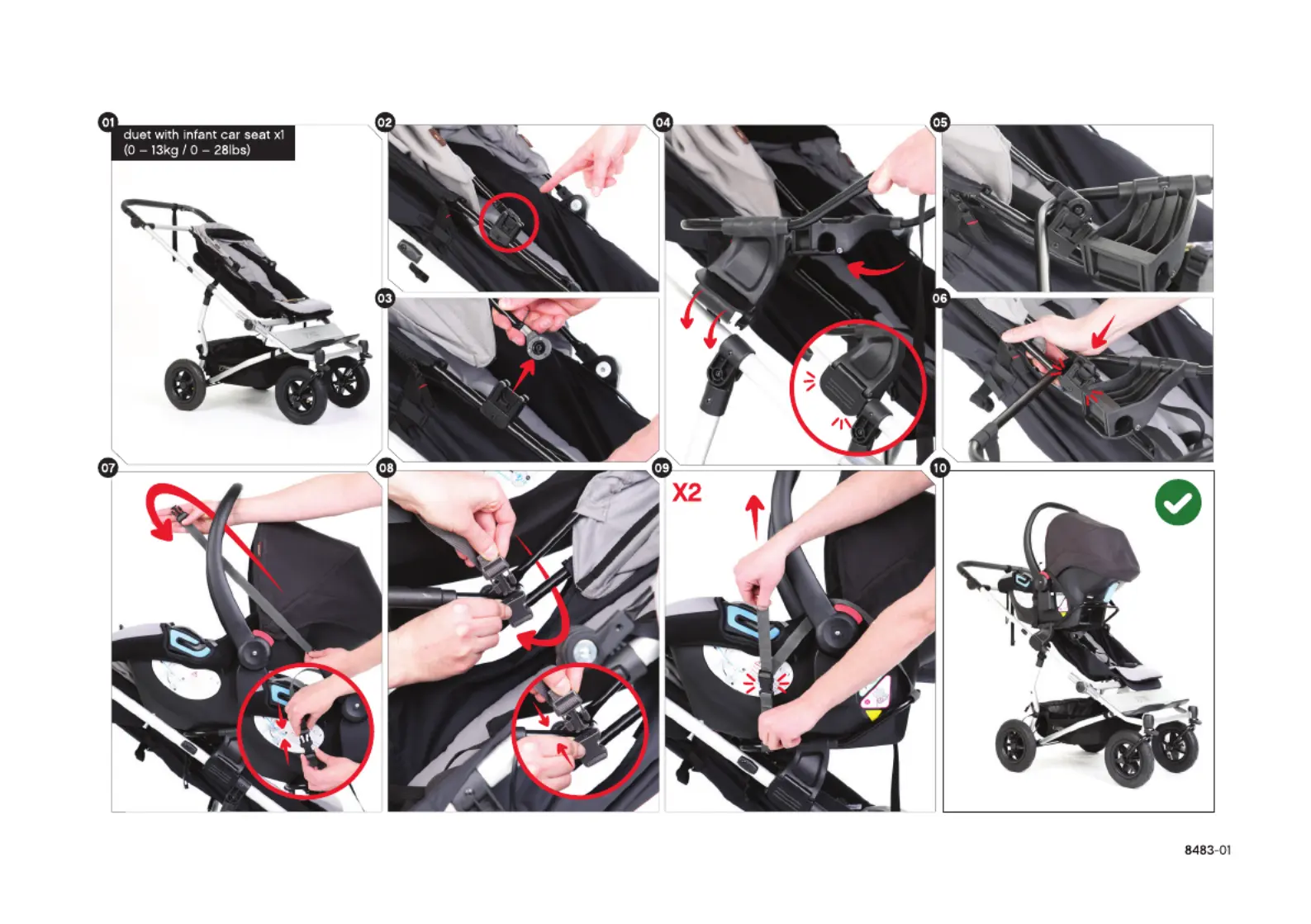 01
duet with infant car seat x1
(0 – 13kg / 0 – 28lbs)

02

03

04

05

06

07

08

09
X2

10

8483-01