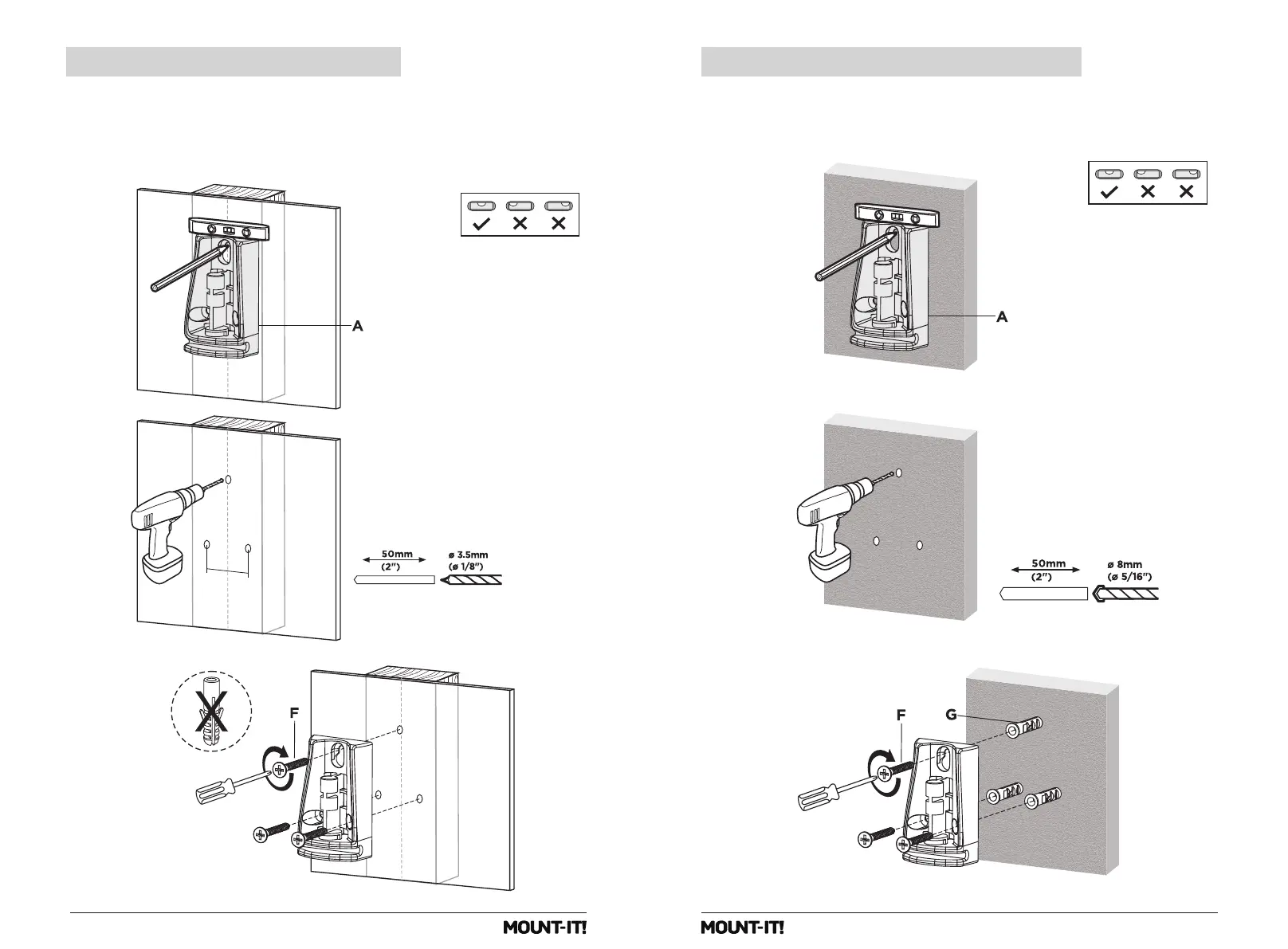 A

50mm
(2")

ø 3.5mm
(ø 1/8")

F

MOUNT-IT!

A

50mm
(2")

ø 8mm
(ø 5/16")

F G

MOUNT-IT!