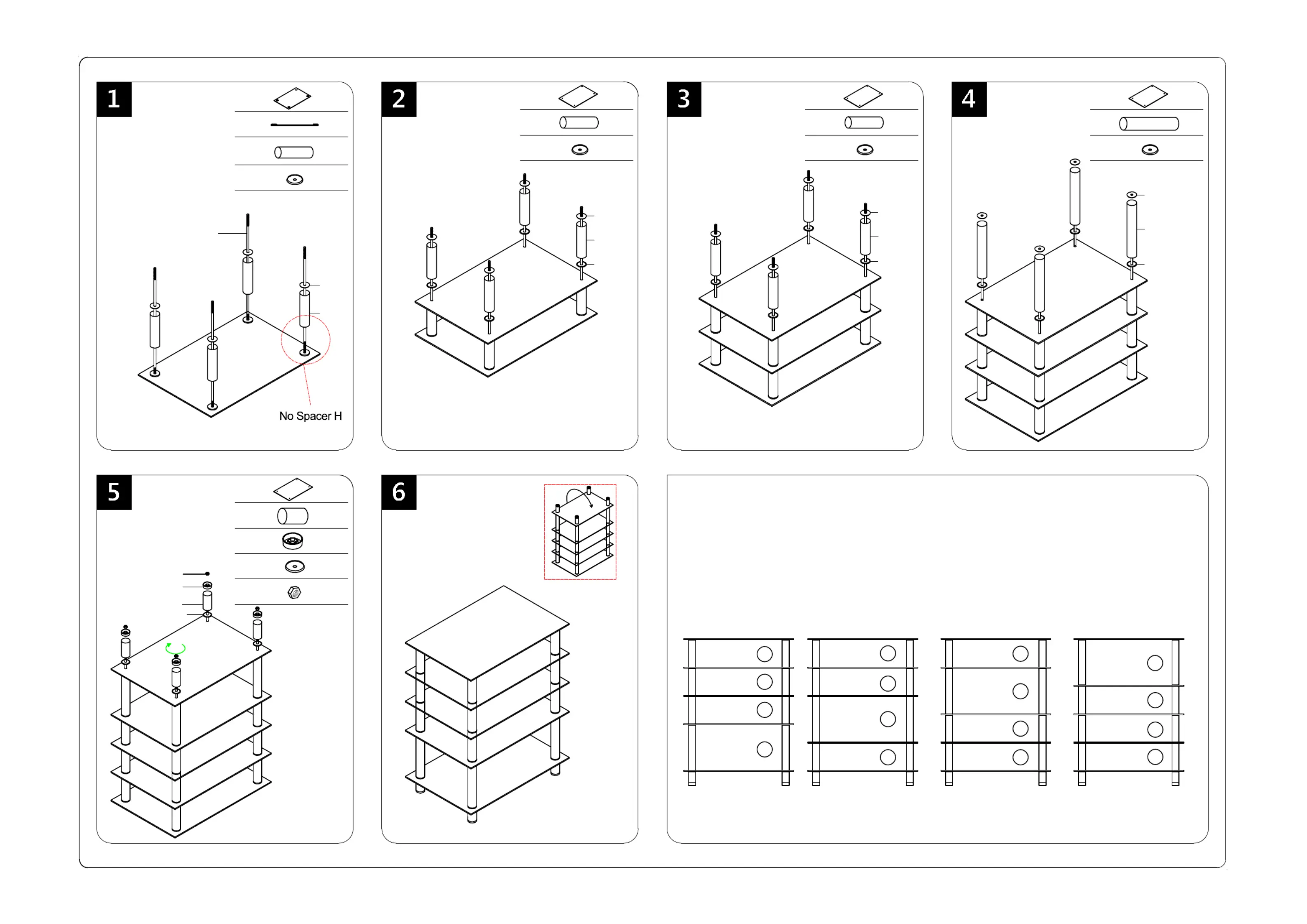 1

No Spacer H

2

3

4

5

6