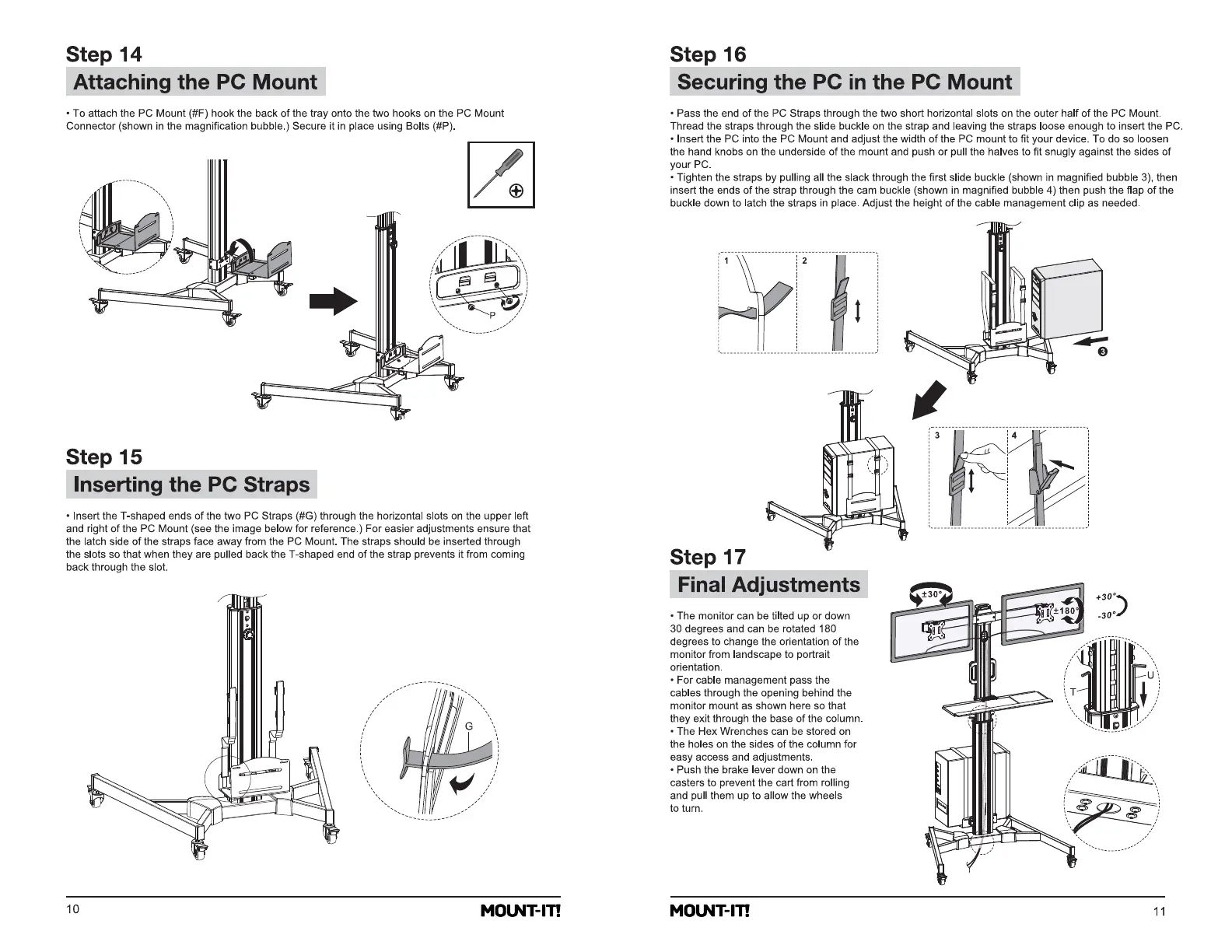 Step 14
Attaching the PC Mount

• To attach the PC Mount (#F) hook the back of the tray onto the two hooks on the PC Mount Connector (shown in the magnification bubble.) Secure it in place using Bolts (#P).

P

Step 15
Inserting the PC Straps

• Insert the T-shaped ends of the two PC Straps (#G) through the horizontal slots on the upper left and right of the PC Mount (see the image below for reference.) For easier adjustments ensure that the latch side of the straps face away from the PC Mount. The straps should be inserted through the slots so that when they are pulled back the T-shaped end of the strap prevents it from coming back through the slot.

G

10 MOUNT-IT!

Step 16
Securing the PC in the PC Mount

• Pass the end of the PC Straps through the two short horizontal slots on the outer half of the PC Mount. Thread the straps through the slide buckle on the strap and leaving the straps loose enough to insert the PC.
• Insert the PC into the PC Mount and adjust the width of the PC mount to fit your device. To do so loosen the hand knobs on the underside of the mount and push or pull the halves to fit snugly against the sides of your PC.
• Tighten the straps by pulling all the slack through the first slide buckle (shown in magnified bubble 3), then insert the ends of the strap through the cam buckle (shown in magnified bubble 4) then push the flap of the buckle down to latch the straps in place. Adjust the height of the cable management clip as needed.

1 2 3 3 4

Step 17
Final Adjustments

• The monitor can be tilted up or down 30 degrees and can be rotated 180 degrees to change the orientation of the monitor from landscape to portrait orientation.
• For cable management pass the cables through the opening behind the monitor mount as shown here so that they exit through the base of the column.
• The Hex Wrenches can be stored on the holes on the sides of the column for easy access and adjustments.
• Push the brake lever down on the casters to prevent the cart from rolling and pull them up to allow the wheels to turn.

±30° ±180° +30° -30° T U

MOUNT-IT! 11