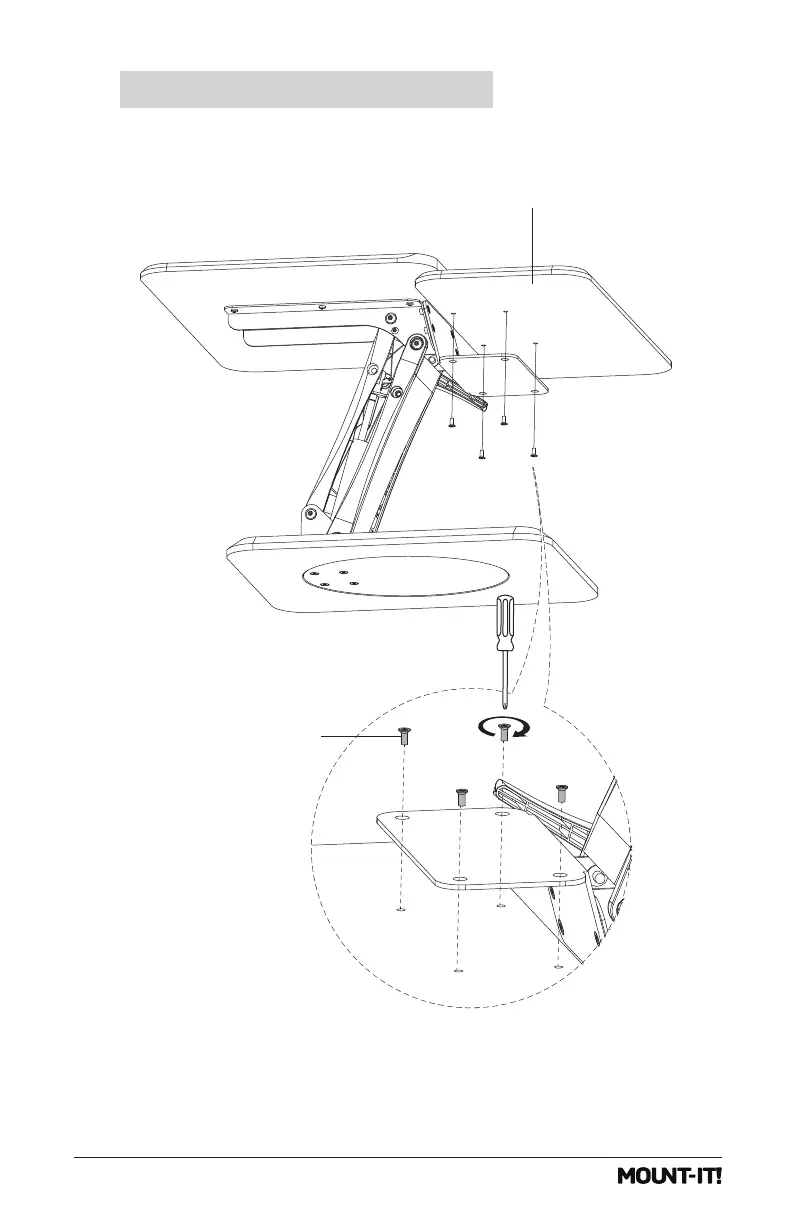 MOUNT-IT!