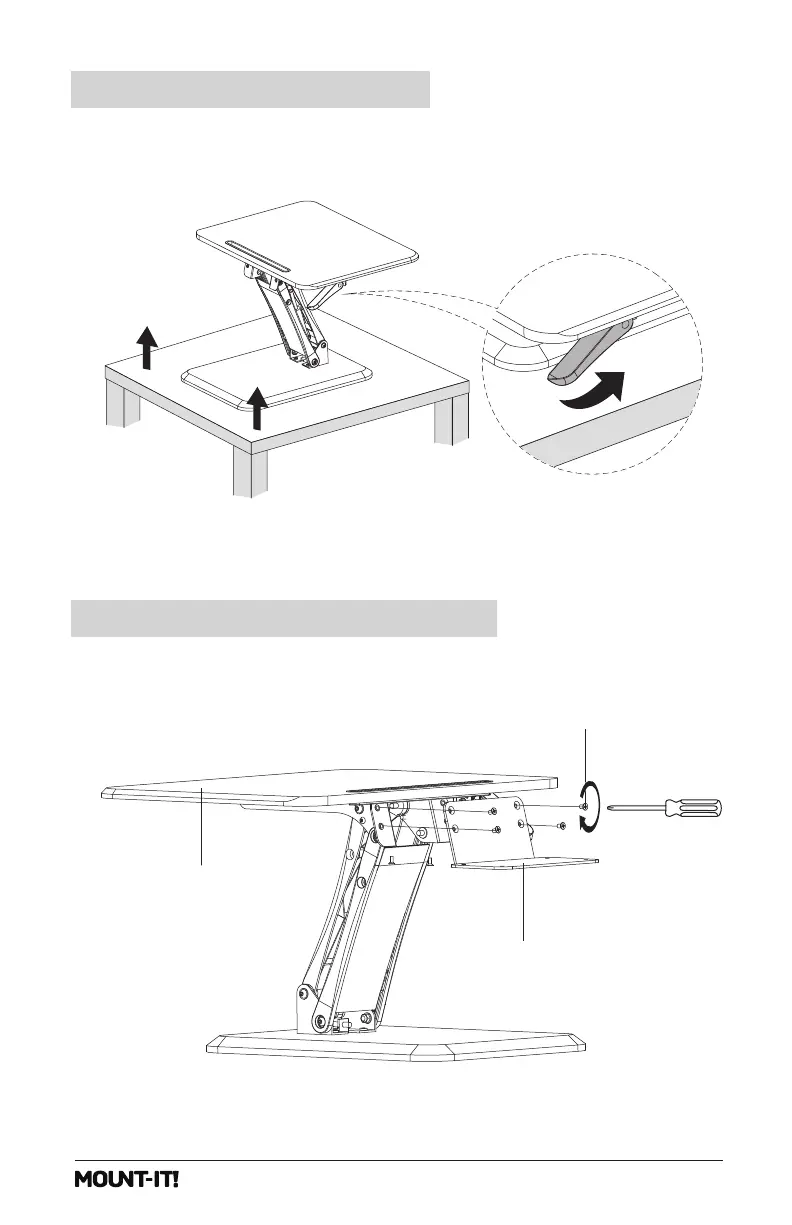 MOUNT-IT!