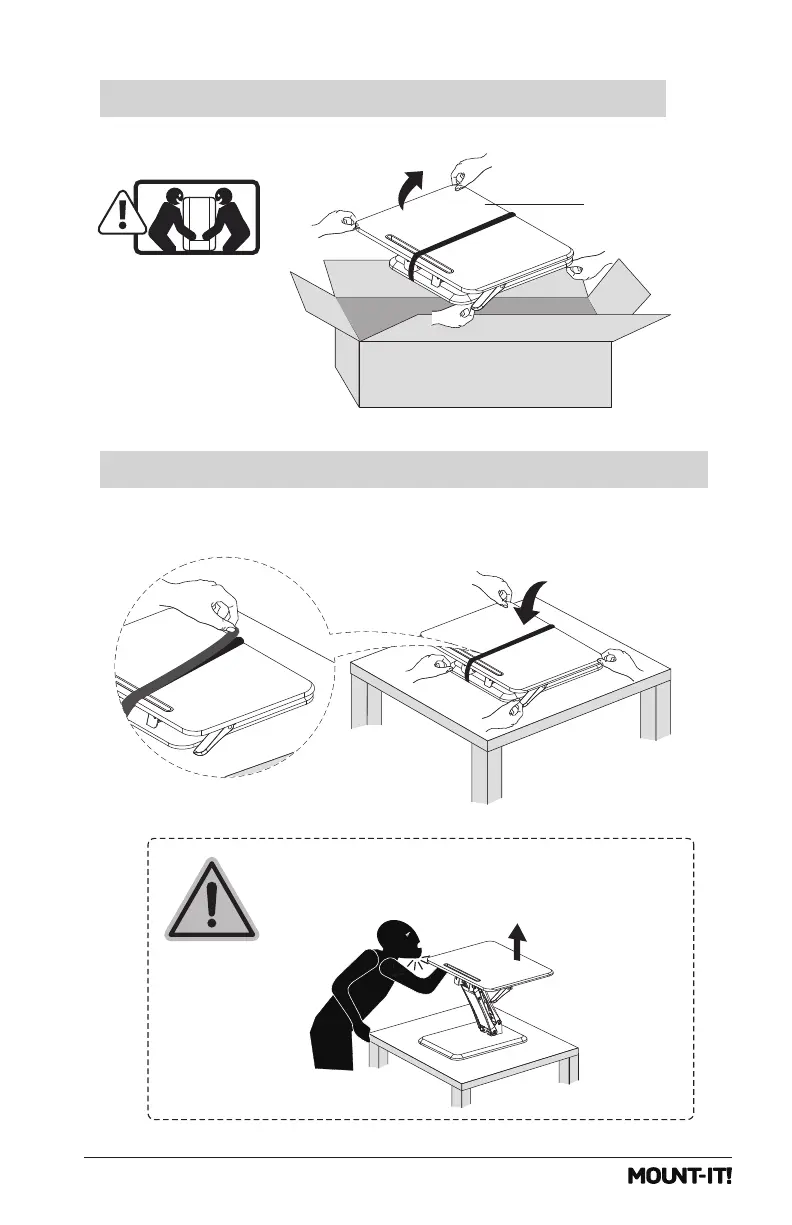 MOUNT-IT!