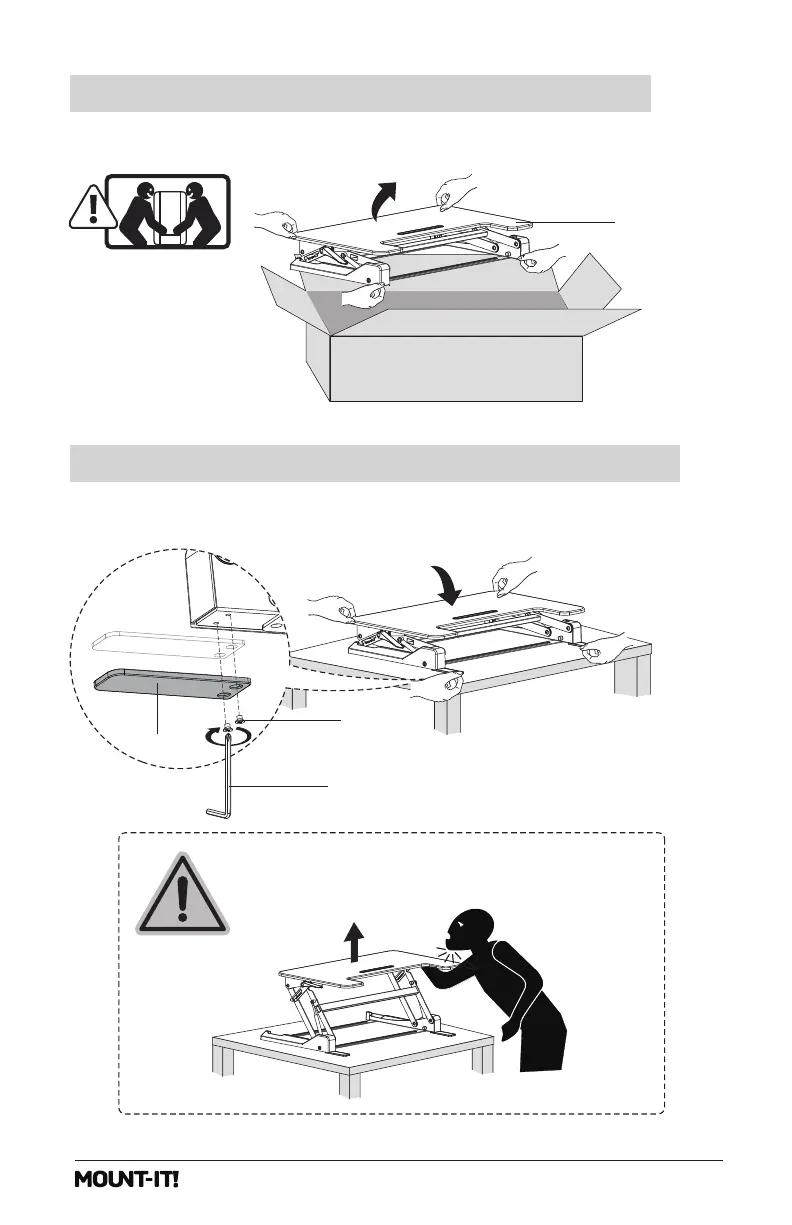 MOUNT-IT!