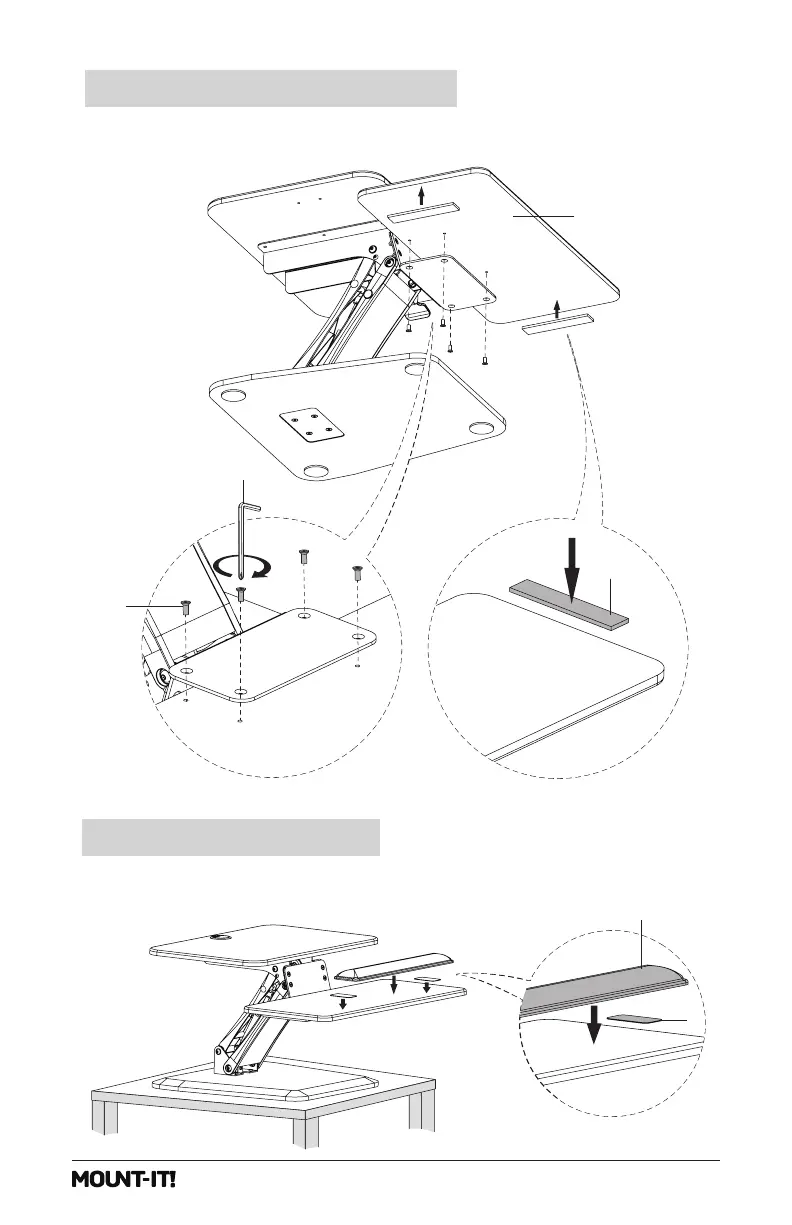 MOUNT-IT!