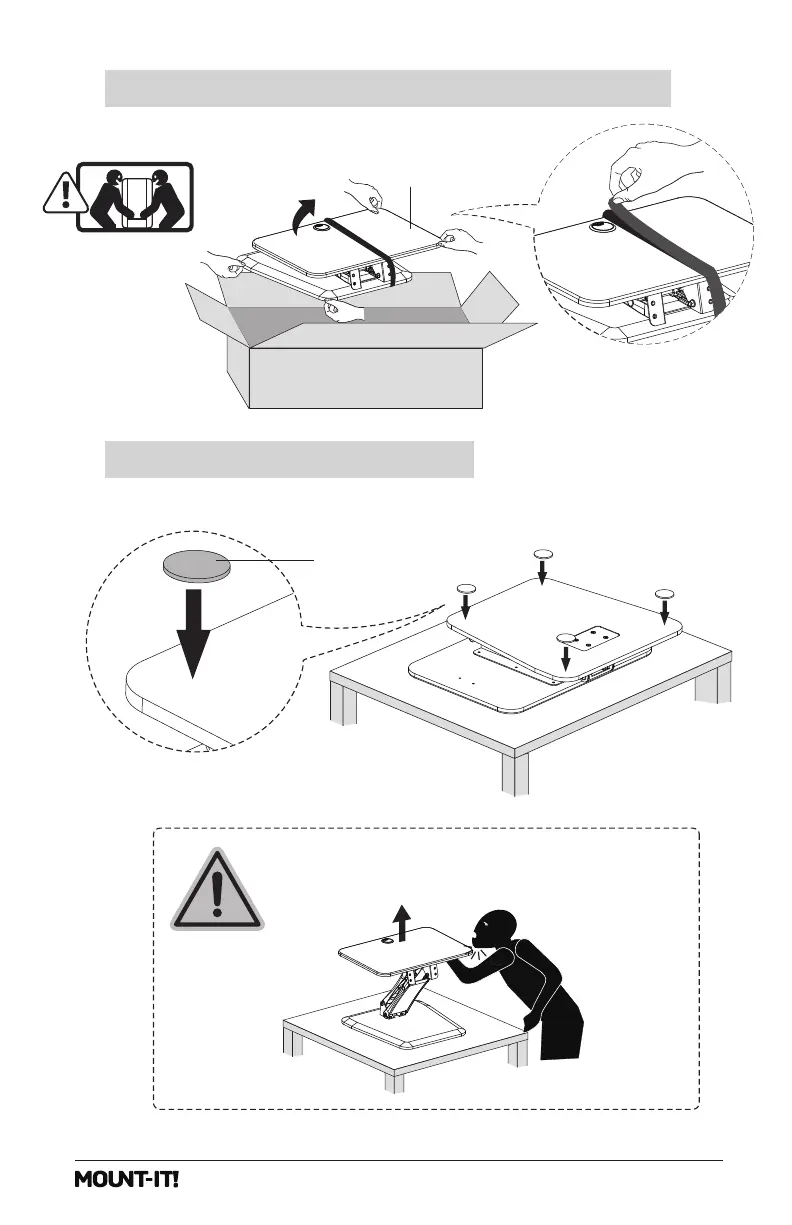 MOUNT-IT!