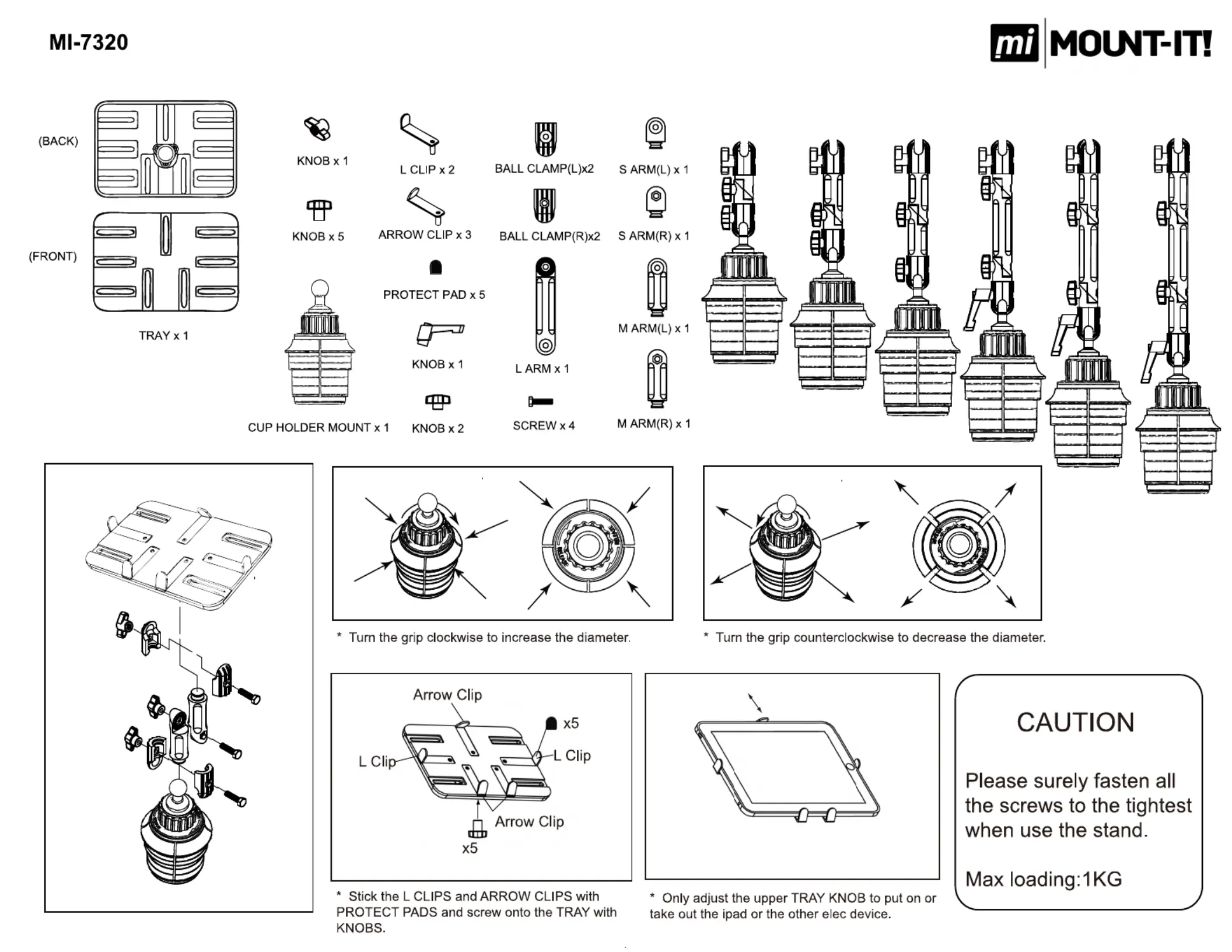 MI-7320

mi MOUNT-IT!

(BACK)

(FRONT)

TRAY x 1

KNOB x 1

KNOB x 5

CUP HOLDER MOUNT x 1

L CLIP x 2

ARROW CLIP x 3

PROTECT PAD x 5

KNOB x 1

KNOB x 2

BALL CLAMP(L)x2

BALL CLAMP(R)x2

L ARM x 1

SCREW x 4

S ARM(L) x 1

S ARM(R) x 1

M ARM(L) x 1

M ARM(R) x 1

* Turn the grip clockwise to increase the diameter.

* Turn the grip counterclockwise to decrease the diameter.

Arrow Clip

x5

L Clip

L Clip

Arrow Clip

x5

* Stick the L CLIPS and ARROW CLIPS with PROTECT PADS and screw onto the TRAY with KNOBS.

* Only adjust the upper TRAY KNOB to put on or take out the ipad or the other elec device.

CAUTION

Please surely fasten all the screws to the tightest when use the stand.

Max loading:1KG