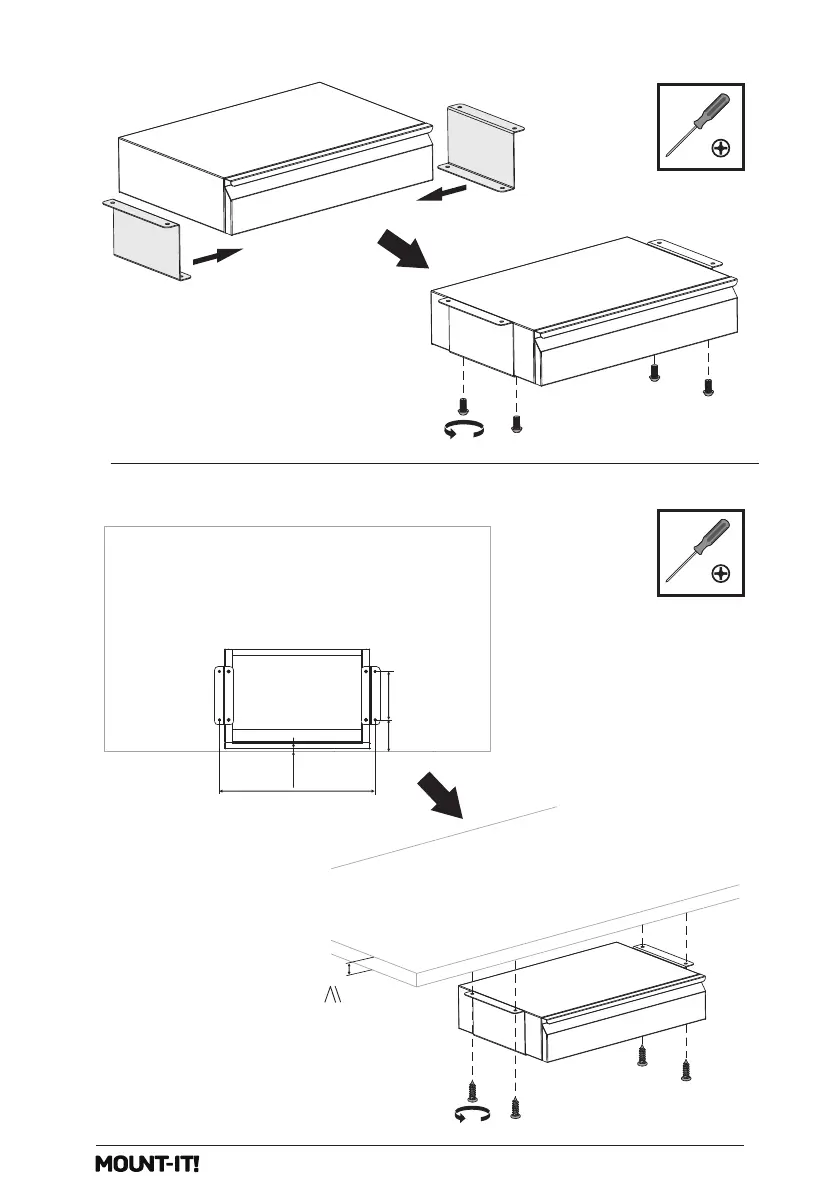 MOUNT-IT!