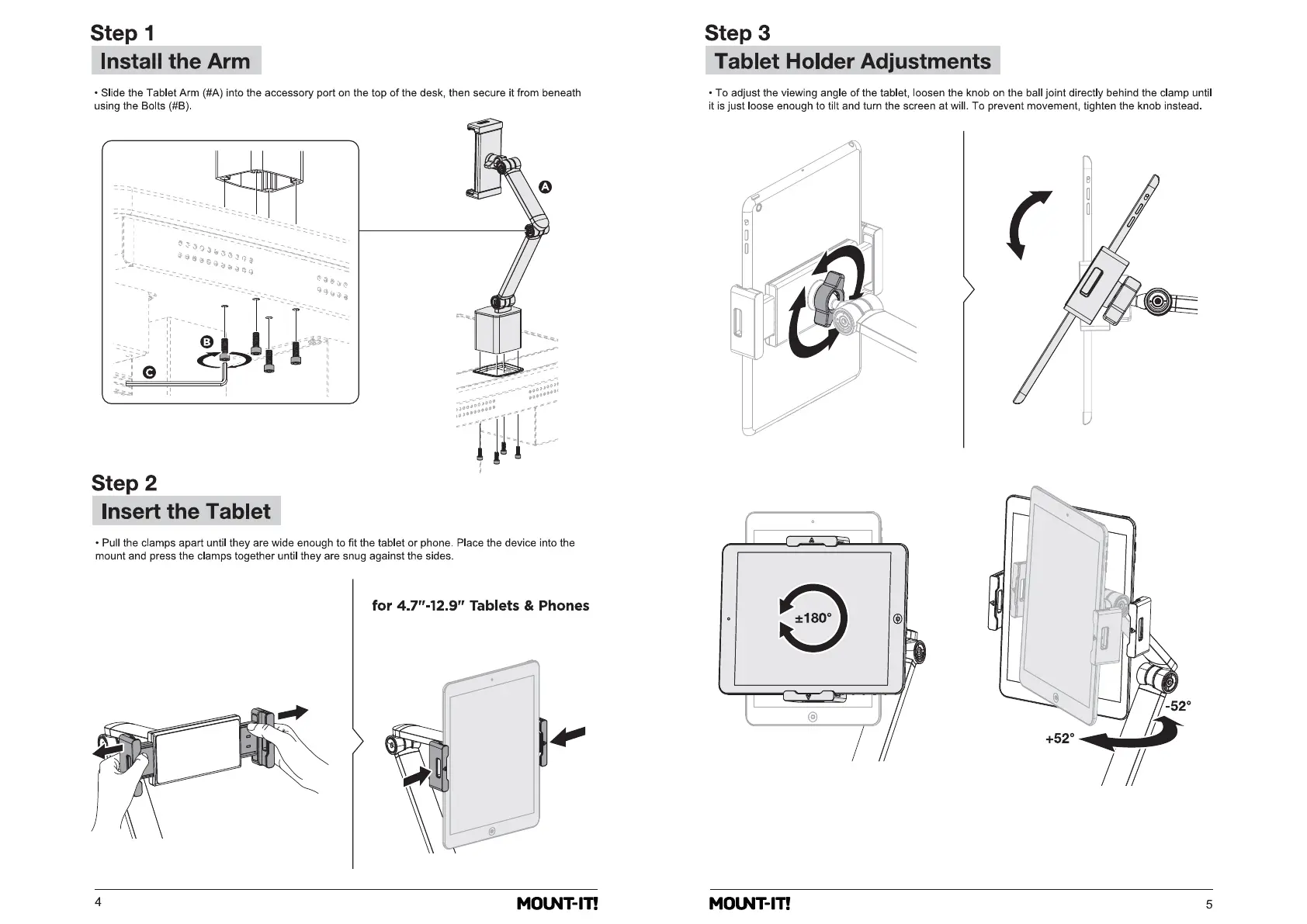 Step 1

Install the Arm

• Slide the Tablet Arm (#A) into the accessory port on the top of the desk, then secure it from beneath using the Bolts (#B).

A

B

C

Step 2

Insert the Tablet

• Pull the clamps apart until they are wide enough to fit the tablet or phone. Place the device into the mount and press the clamps together until they are snug against the sides.

for 4.7"-12.9" Tablets & Phones

4

MOUNT-IT!

Step 3

Tablet Holder Adjustments

• To adjust the viewing angle of the tablet, loosen the knob on the ball joint directly behind the clamp until it is just loose enough to tilt and turn the screen at will. To prevent movement, tighten the knob instead.

±180°

-52°

+52°

MOUNT-IT!

5