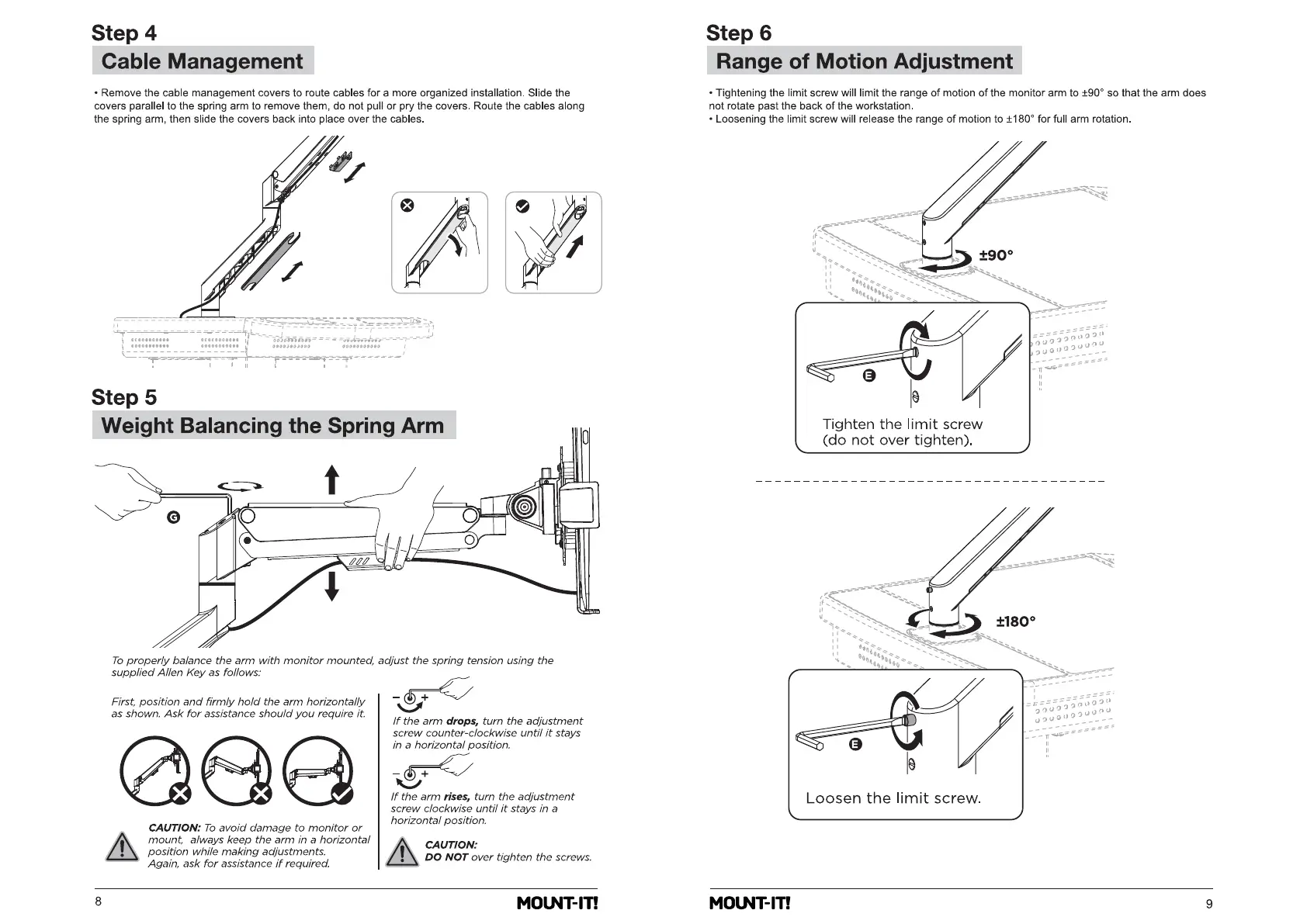 Step 4

Cable Management

• Remove the cable management covers to route cables for a more organized installation. Slide the covers parallel to the spring arm to remove them, do not pull or pry the covers. Route the cables along the spring arm, then slide the covers back into place over the cables.

Step 5

Weight Balancing the Spring Arm

G

To properly balance the arm with monitor mounted, adjust the spring tension using the supplied Allen Key as follows:

First, position and firmly hold the arm horizontally as shown. Ask for assistance should you require it.

CAUTION: To avoid damage to monitor or mount, always keep the arm in a horizontal position while making adjustments. Again, ask for assistance if required.

− +

If the arm drops, turn the adjustment screw counter-clockwise until it stays in a horizontal position.

− +

If the arm rises, turn the adjustment screw clockwise until it stays in a horizontal position.

CAUTION:
DO NOT over tighten the screws.

8 MOUNT-IT!

Step 6

Range of Motion Adjustment

• Tightening the limit screw will limit the range of motion of the monitor arm to ±90° so that the arm does not rotate past the back of the workstation.
• Loosening the limit screw will release the range of motion to ±180° for full arm rotation.

±90°

E

Tighten the limit screw (do not over tighten).

±180°

E

Loosen the limit screw.

MOUNT-IT! 9