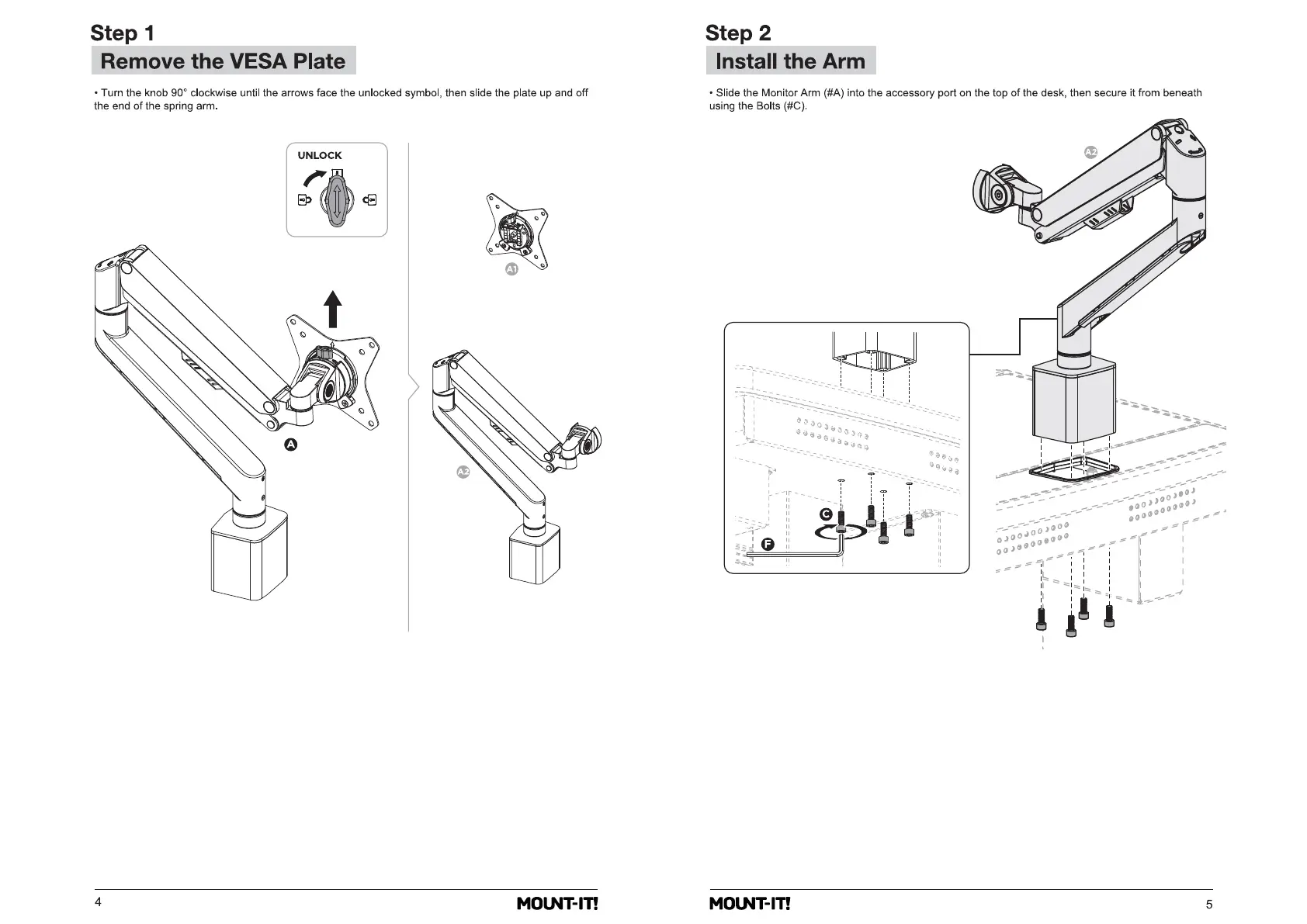 Step 1

Remove the VESA Plate

• Turn the knob 90° clockwise until the arrows face the unlocked symbol, then slide the plate up and off the end of the spring arm.

UNLOCK

A1

A

A2

4

MOUNT-IT!

Step 2

Install the Arm

• Slide the Monitor Arm (#A) into the accessory port on the top of the desk, then secure it from beneath using the Bolts (#C).

A2

C

F

MOUNT-IT!

5