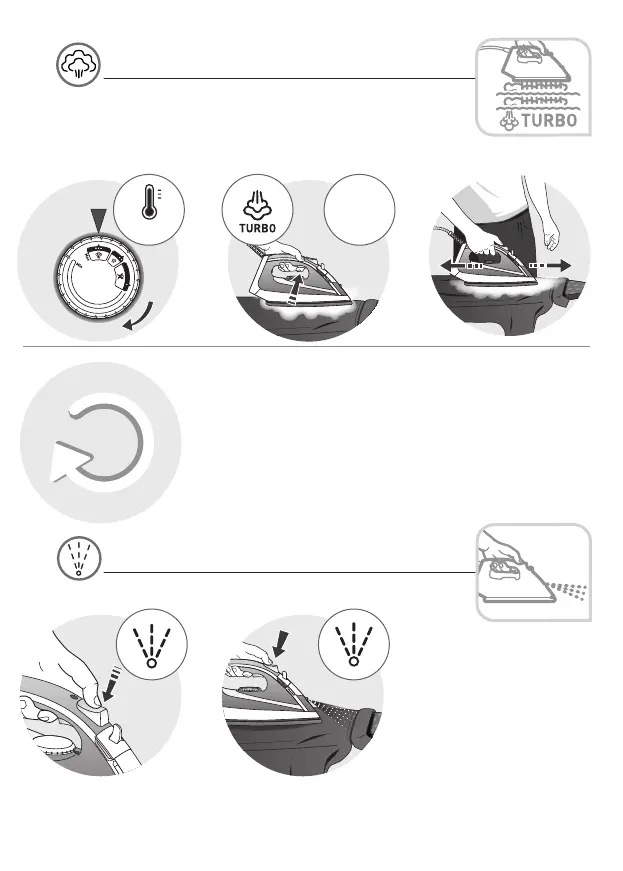 TURBO

TURBO