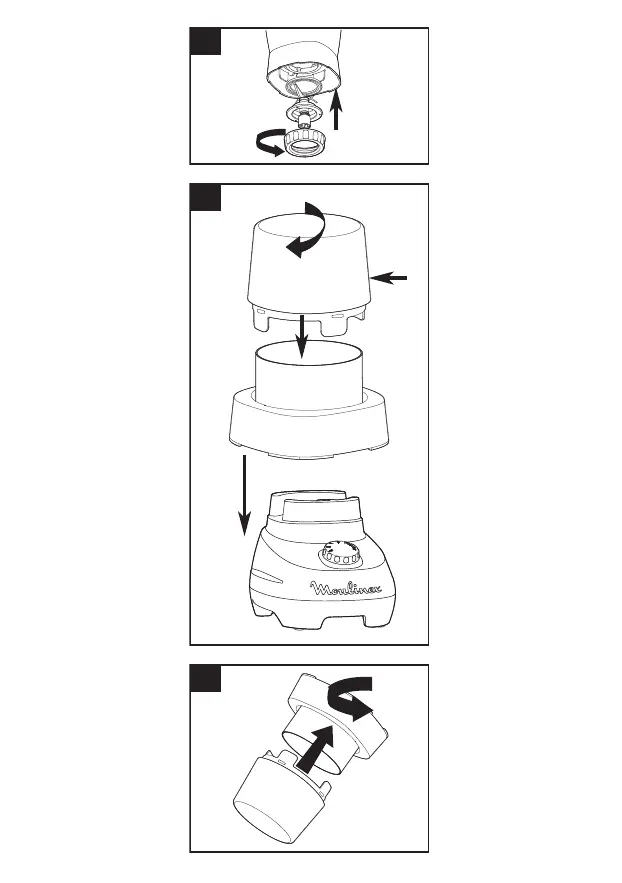 Moulinex