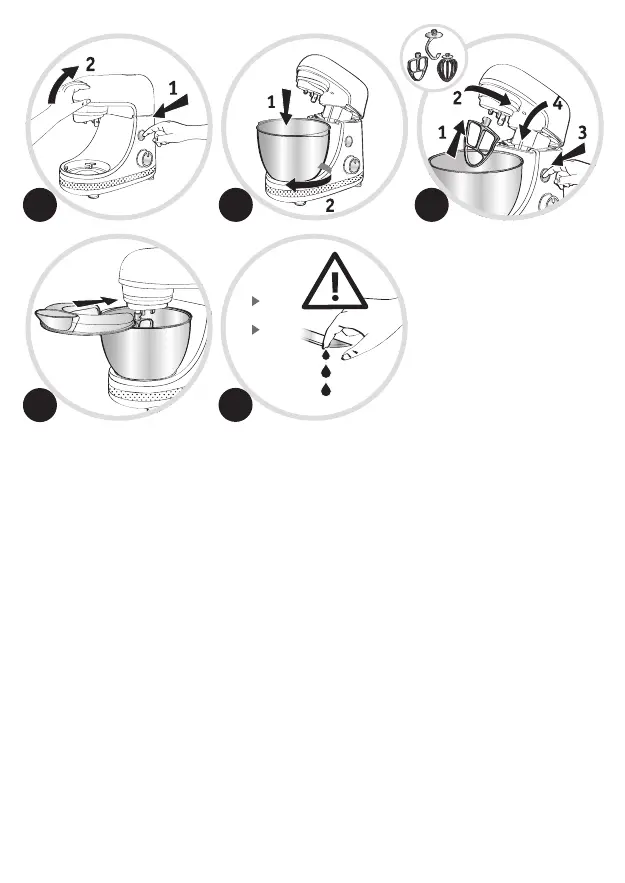 2
1

1
2

2
4
1
3