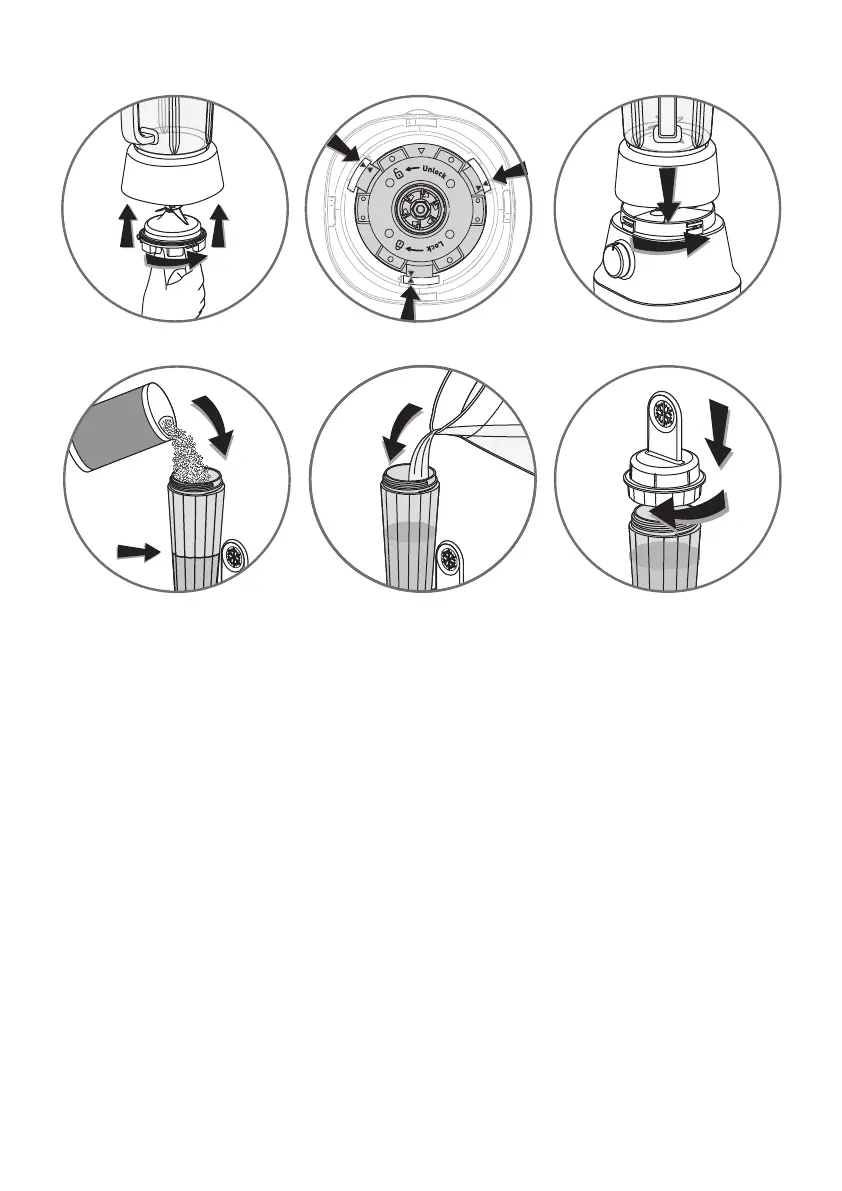 Unlock

Lock