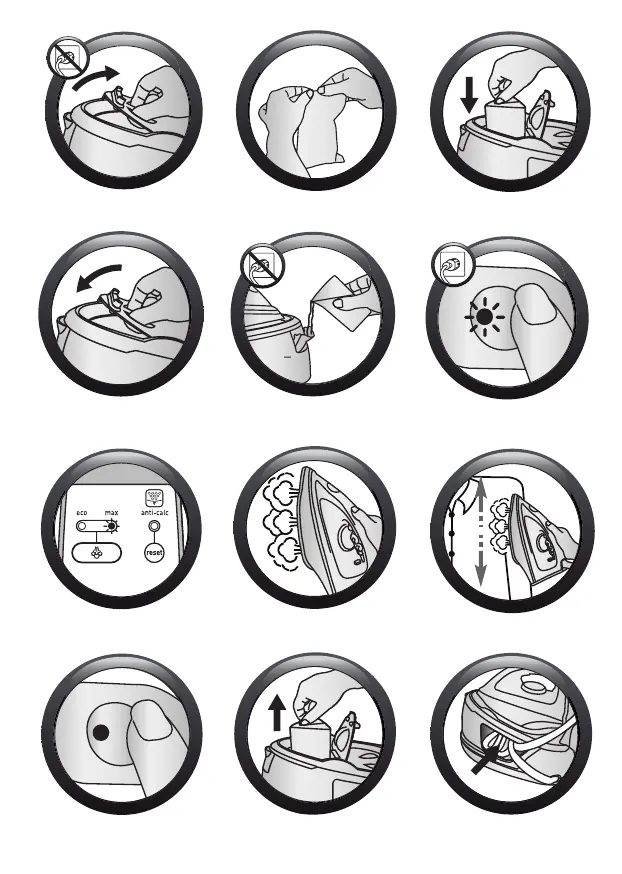 eco
max
anti-calc
reset