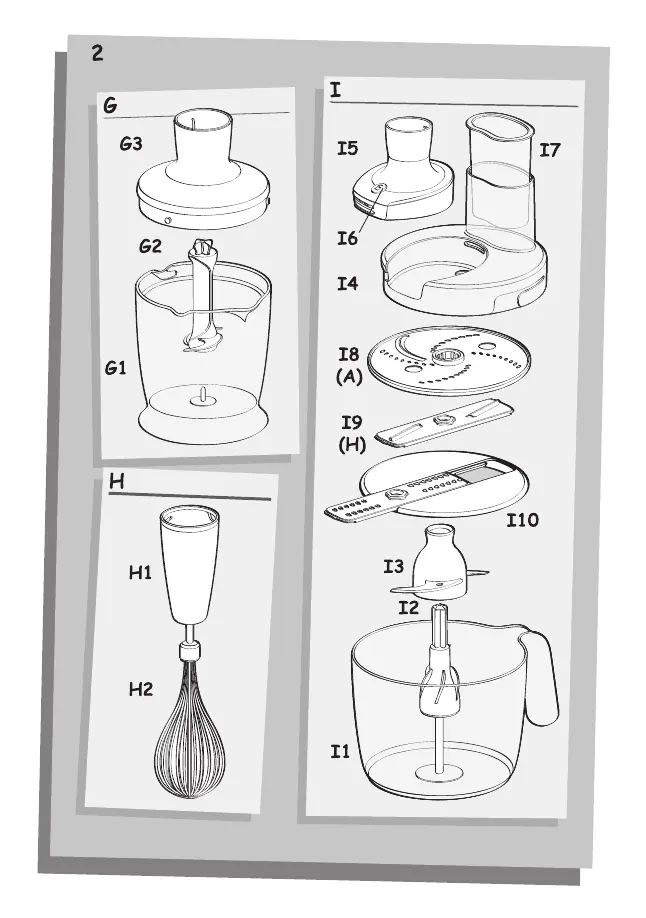 2

G

G3

G2

G1

H

H1

H2

I

I5

I7

I6

I4

I8
(A)

I9
(H)

I10

I3

I2

I1