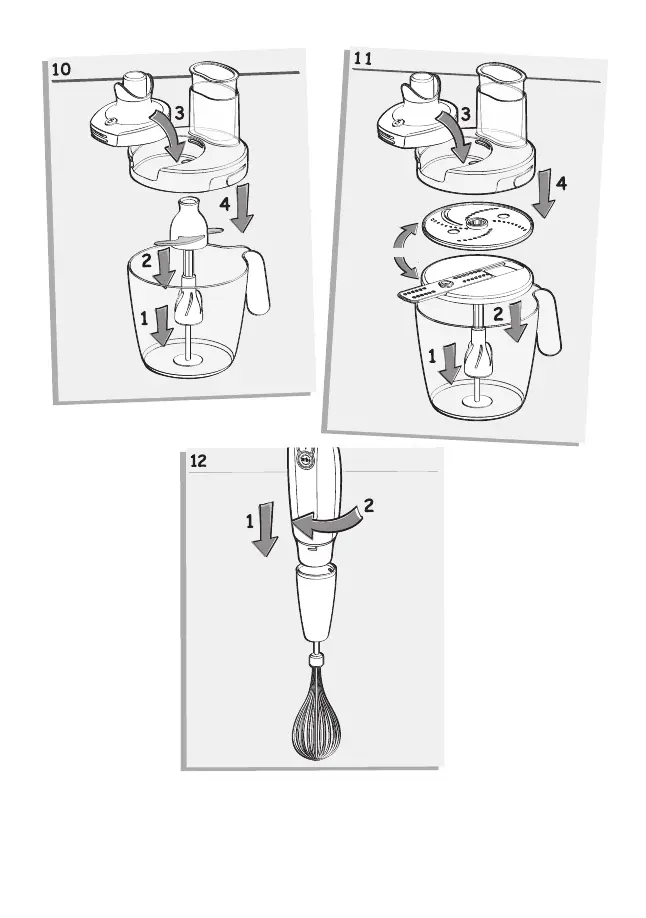 10
3
4
2
1

11
3
4
2
1

12
1
2