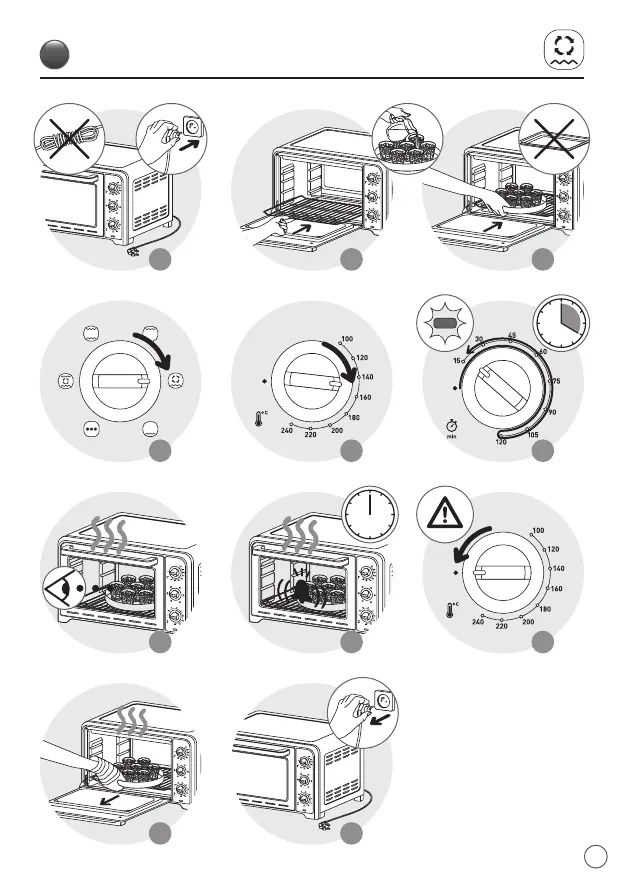 100
120
140
160
180
200
220
240
°C

15
30
45
60
75
90
105
120
min

100
120
140
160
180
200
220
240
°C