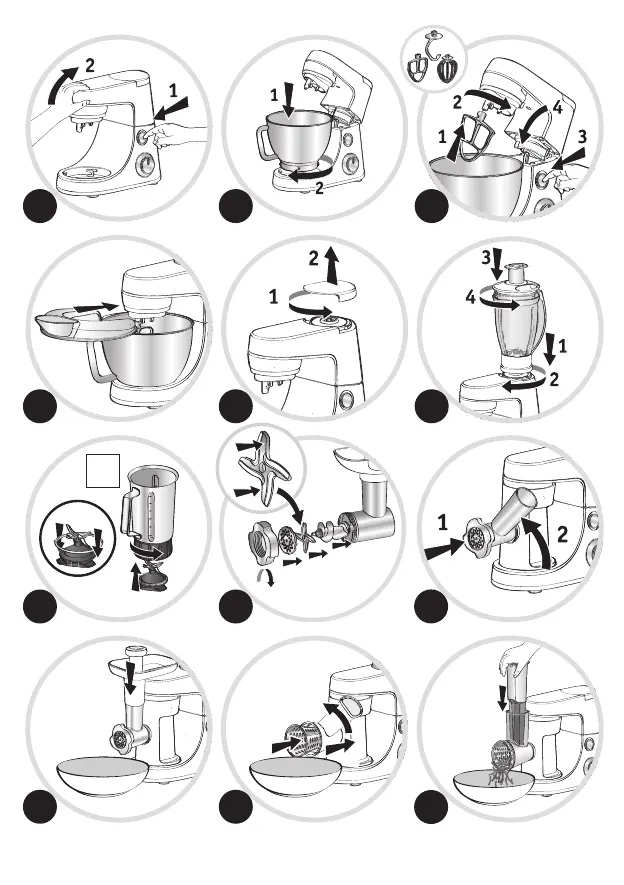 2
1
1
2
2
4
1
3
2
1
3
4
1
2
1
2