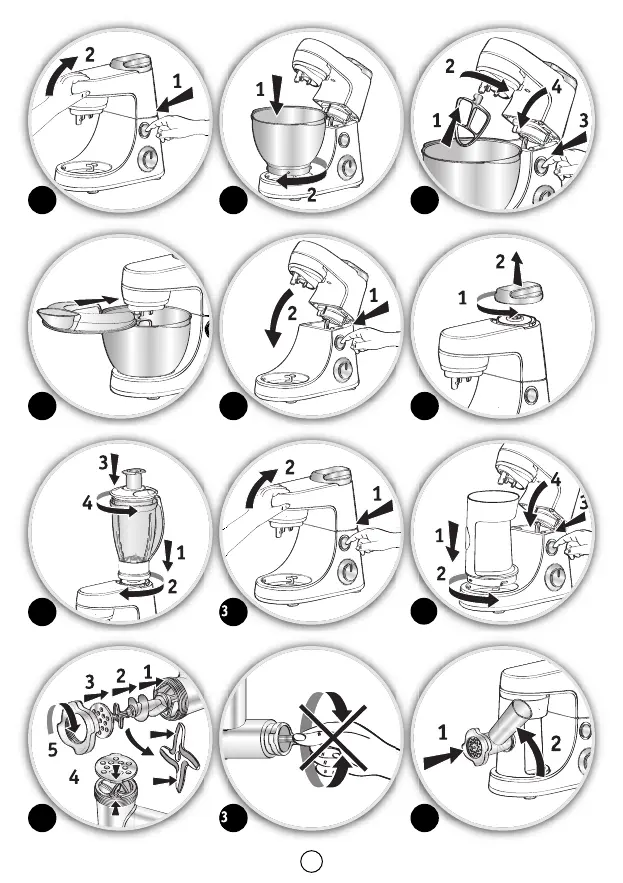 2
1

1
2

2
4
1
3

2
1

2
1

3
4
1
2

2
1

3

4
3
1
2

3
2
1
5
4

3

1
2