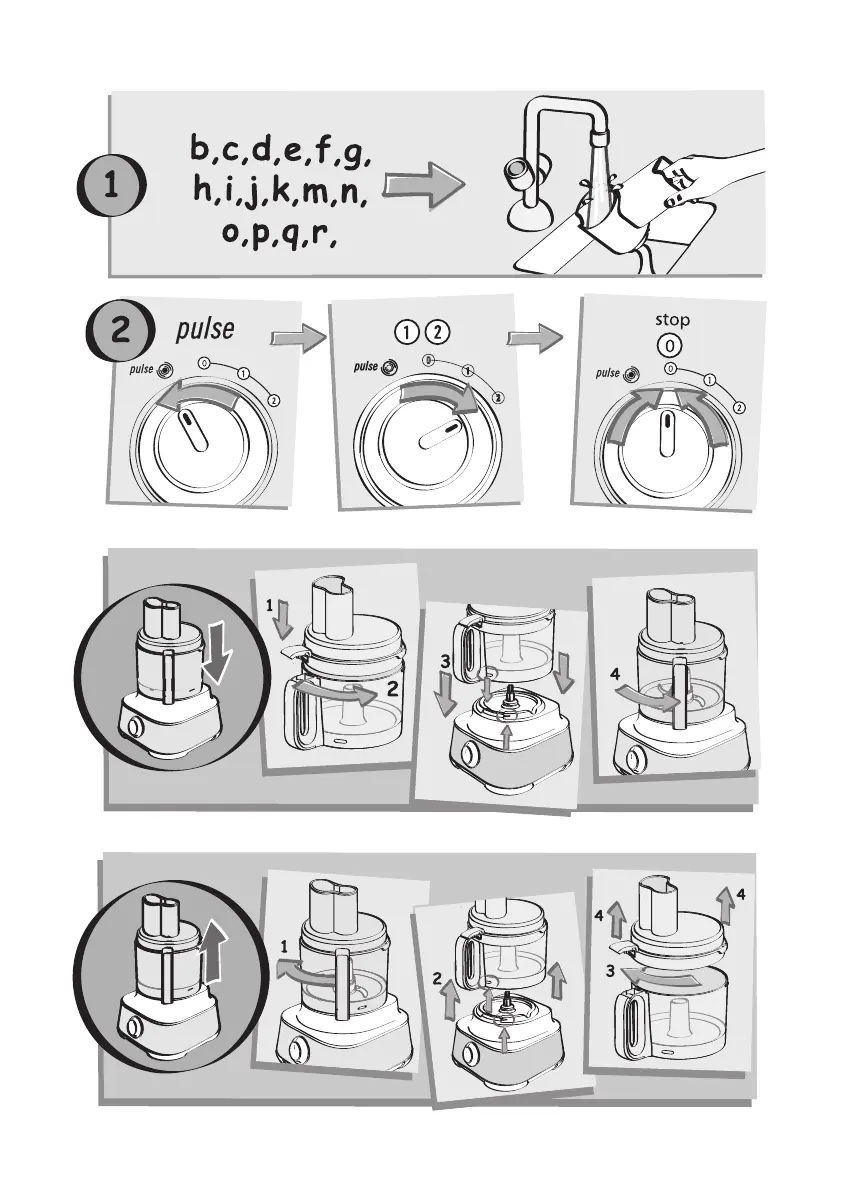 1

b,c,d,e,f,g,
h,i,j,k,m,n,
o,p,q,r,

2 pulse

pulse 0 1 2

① ②

pulse 0 1 2

stop
0

pulse 0 1 2

1
2
3
4

1
2
3
4
4