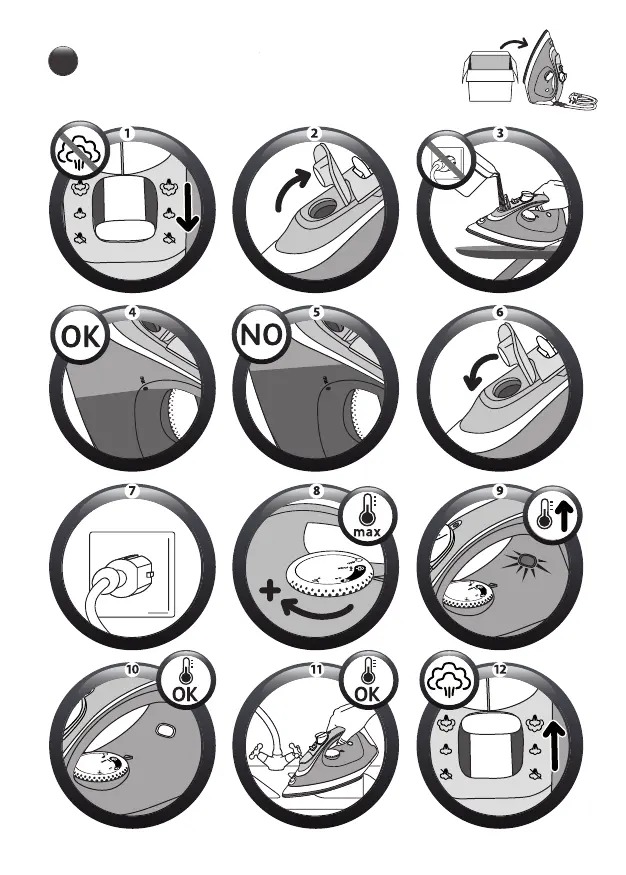 1

2

3

4
OK

5
NO

6

7

8
max
+

9

10
OK

11
OK

12