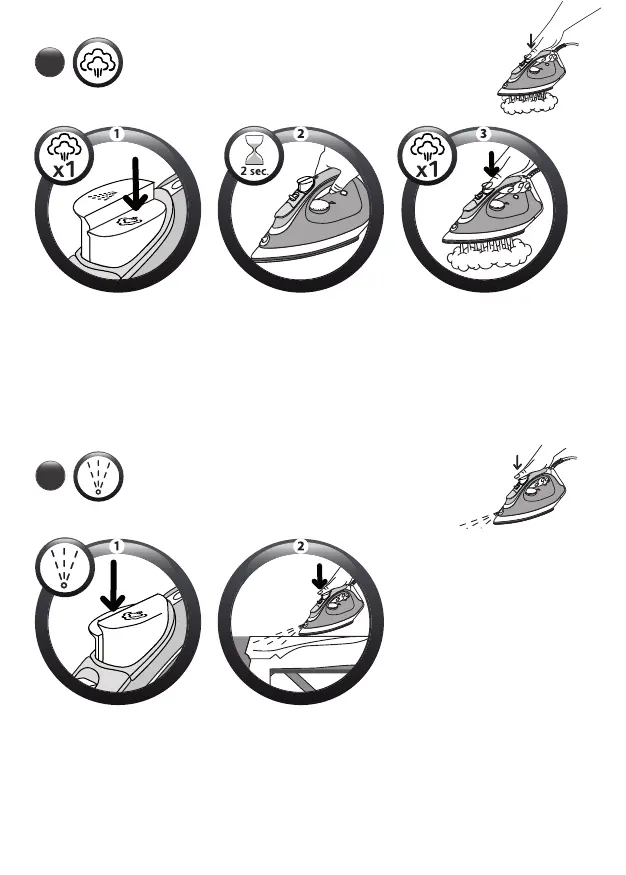 1
x1

2
2 sec.

3
x1

1

2